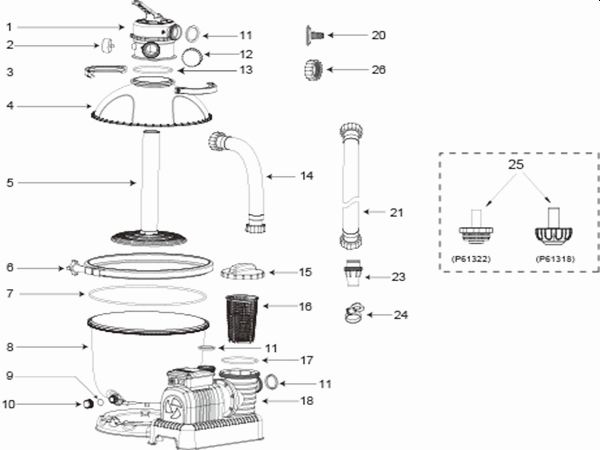 1
2
3
4
5
6
7
8
9
10
11
12
13
14
15
16
11
17
11
18
20
26
21
23
24
25
(P61322)
(P61318)