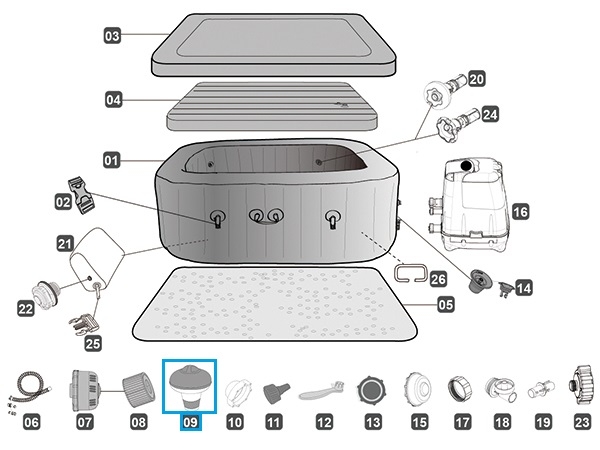 03
04
20
24
01
02
16
21
26
14
22
05
25
06
07
08
09
10
11
12
13
15
17
18
19
23