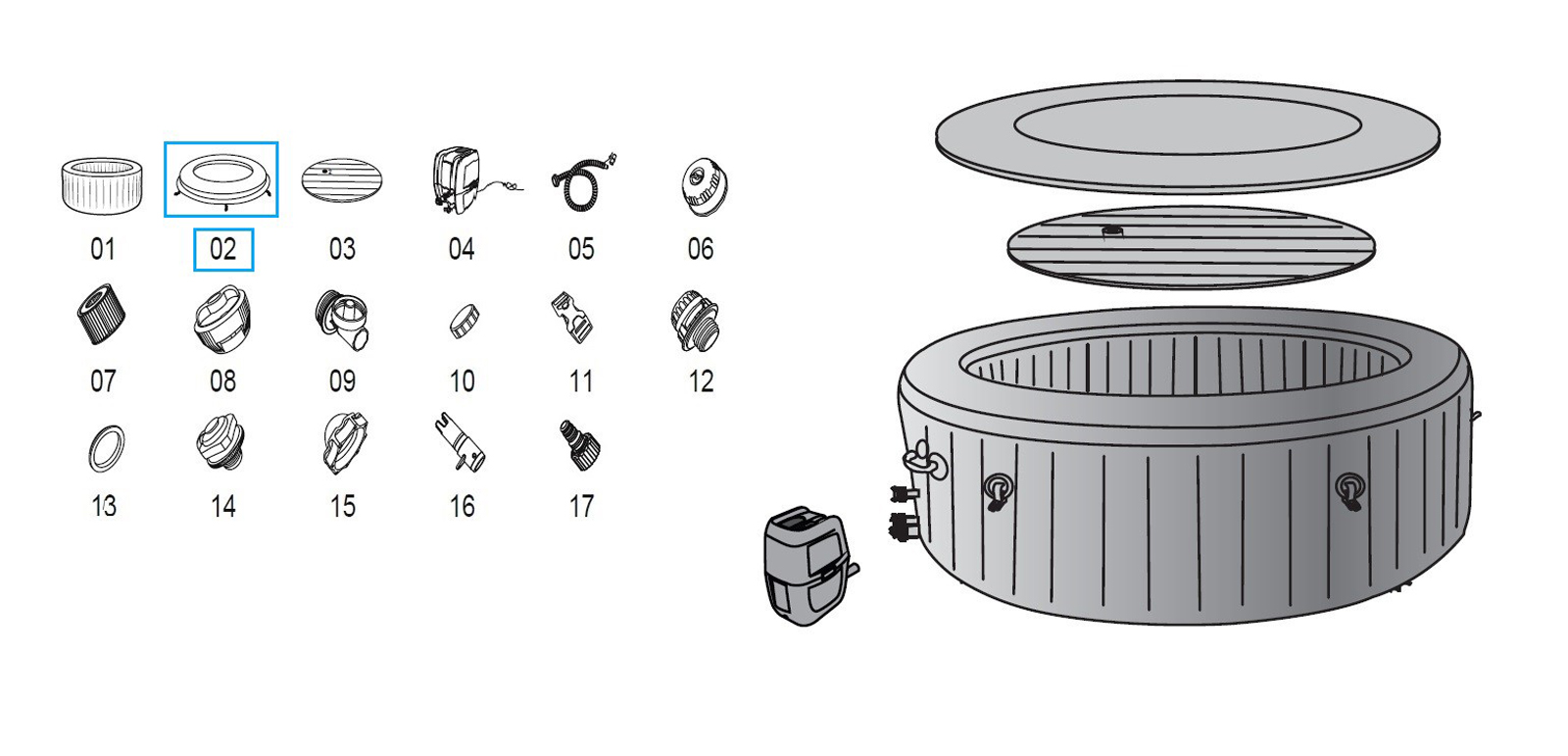 01 02 03 04 05 06

07 08 09 10 11 12

13 14 15 16 17