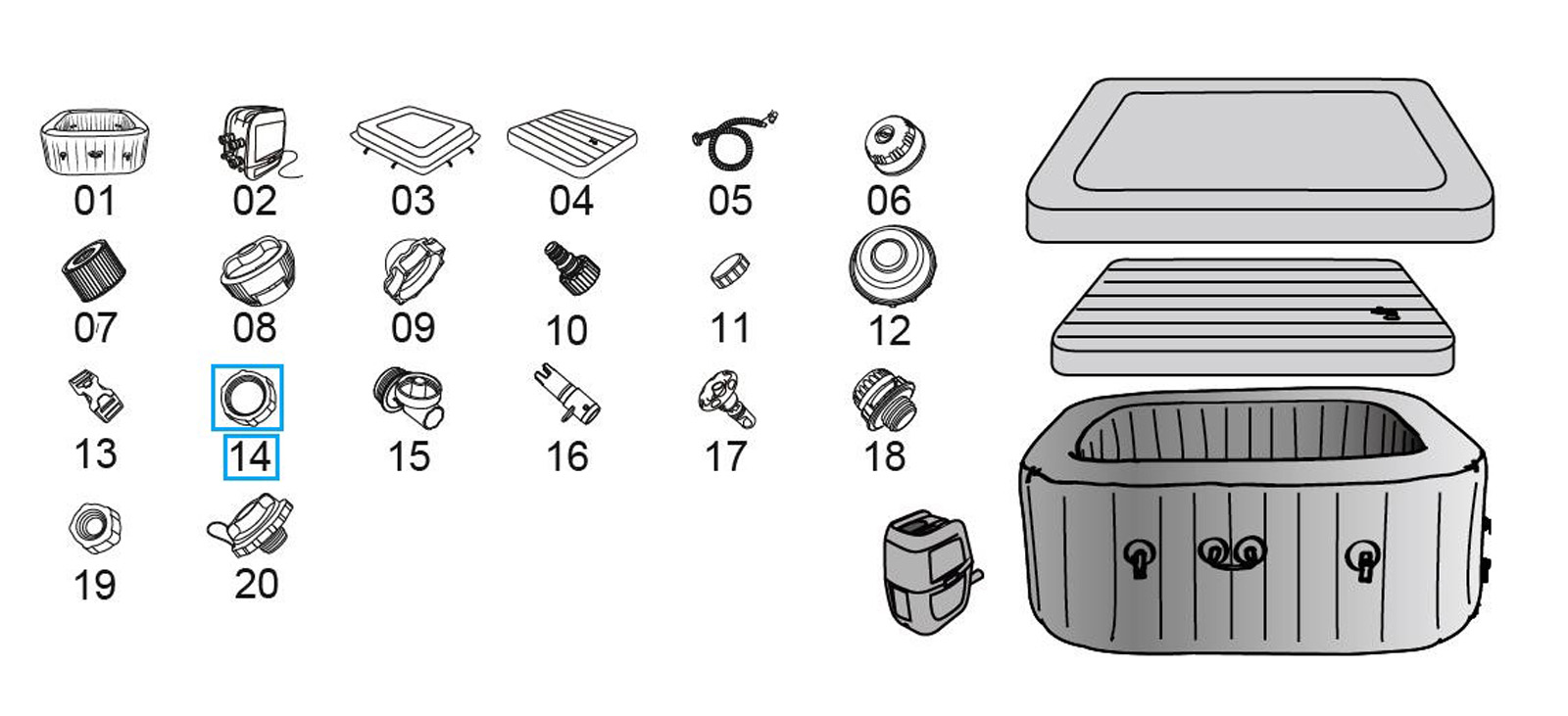 01 02 03 04 05 06

07 08 09 10 11 12

13 14 15 16 17 18

19 20