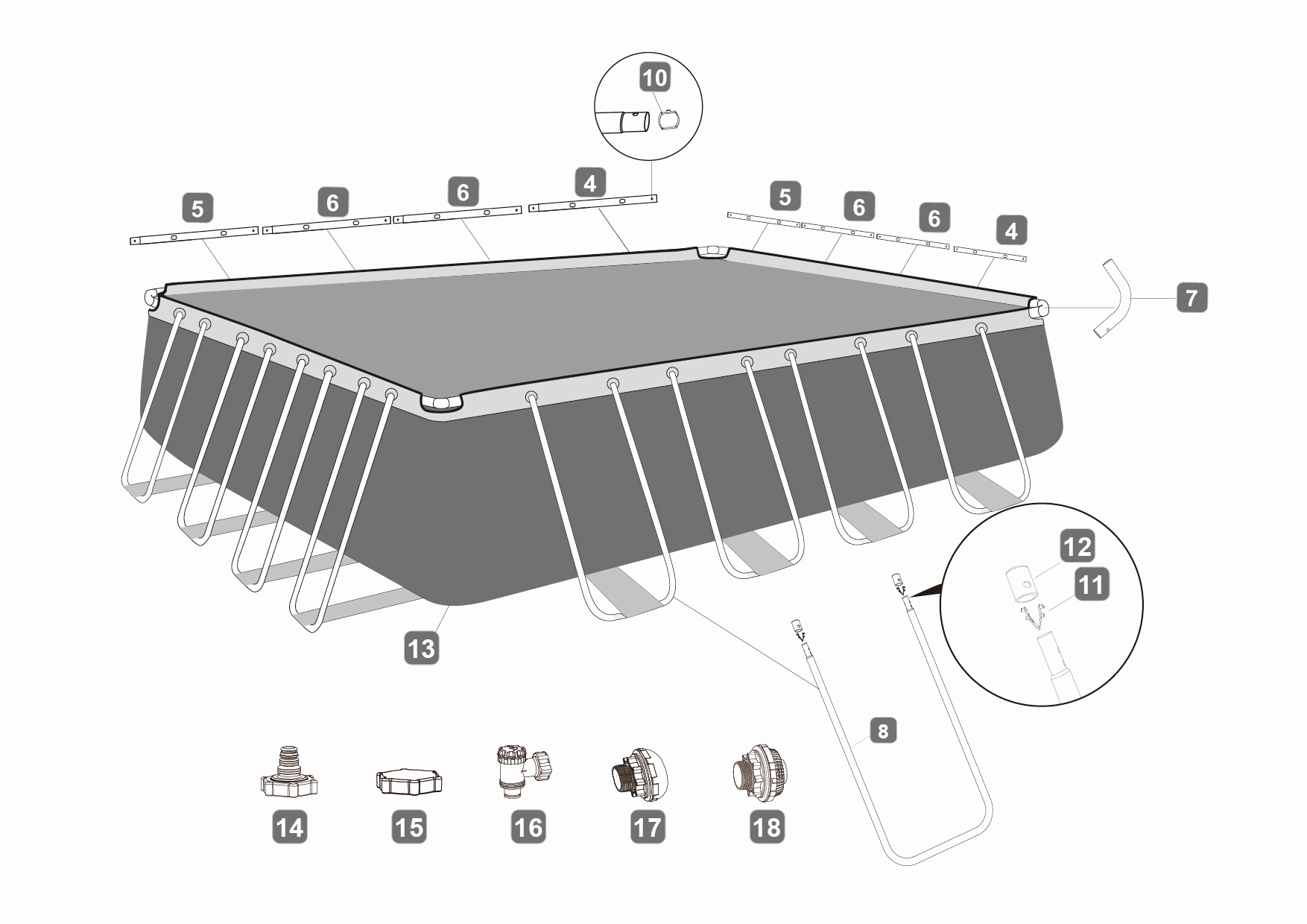 10

5
6
6
4
5
6
6
4
7
12
11
13
8
14
15
16
17
18