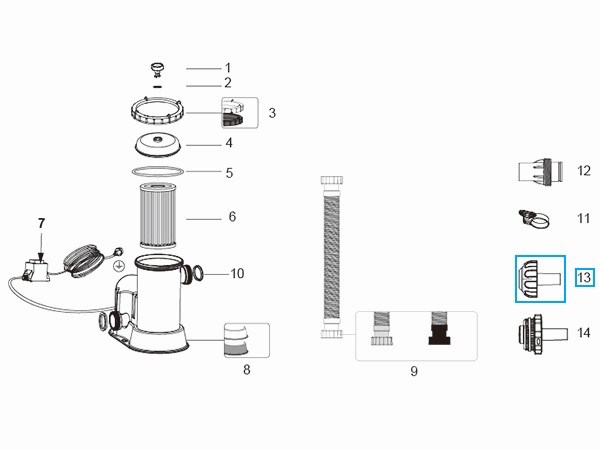 1
2
3
4
5
6
7
10
8
9
12
11
13
14