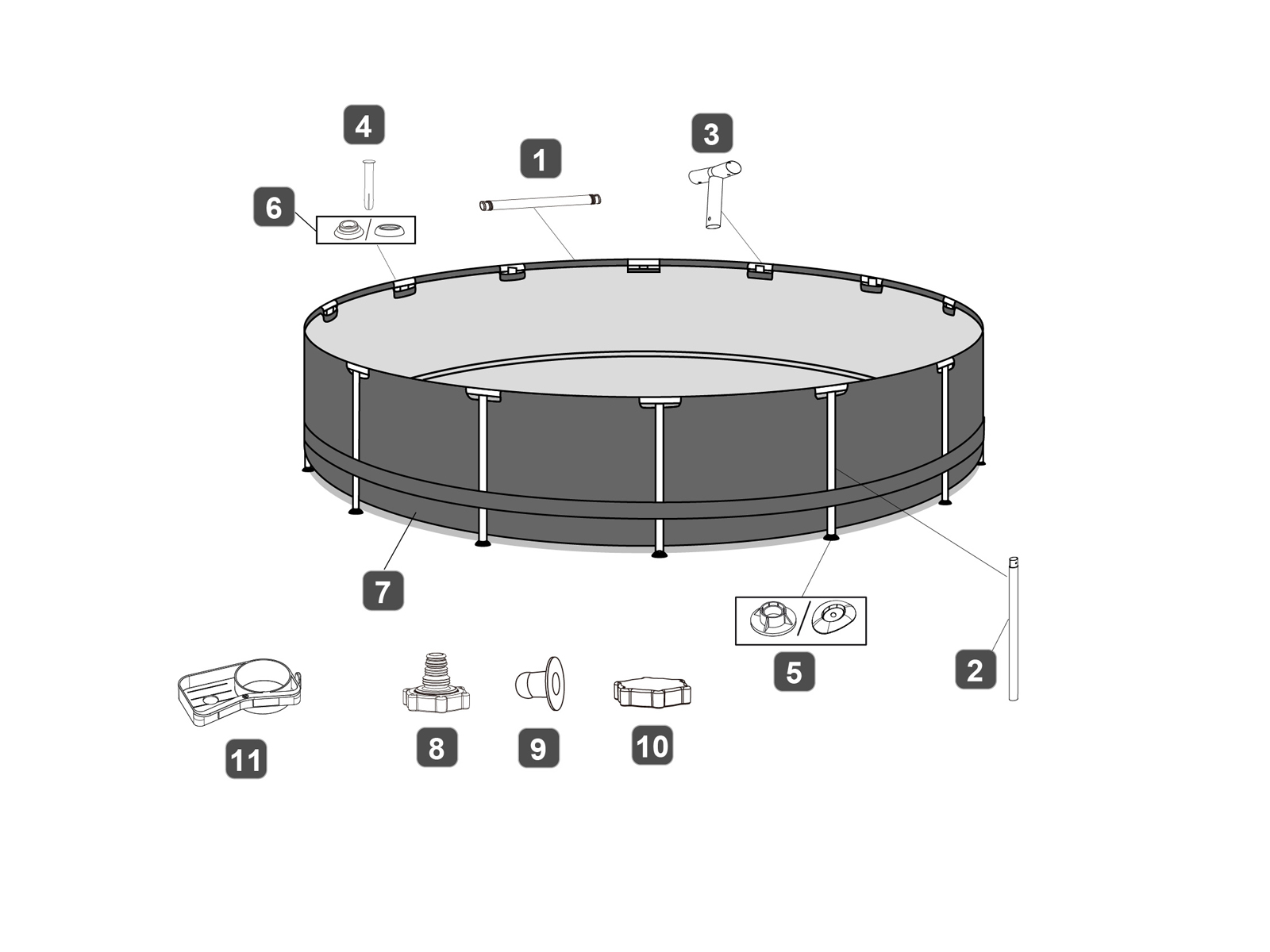 4

1

3

6

7

5

2

11

8

9

10