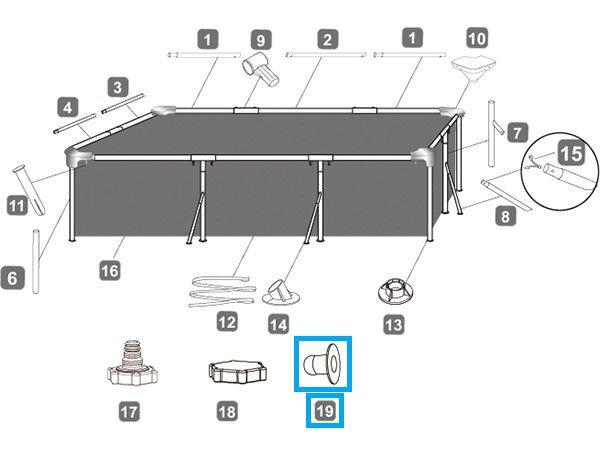 1
9
2
1
10
3
4
7
15
11
8
6
16
12
14
13
17
18
19