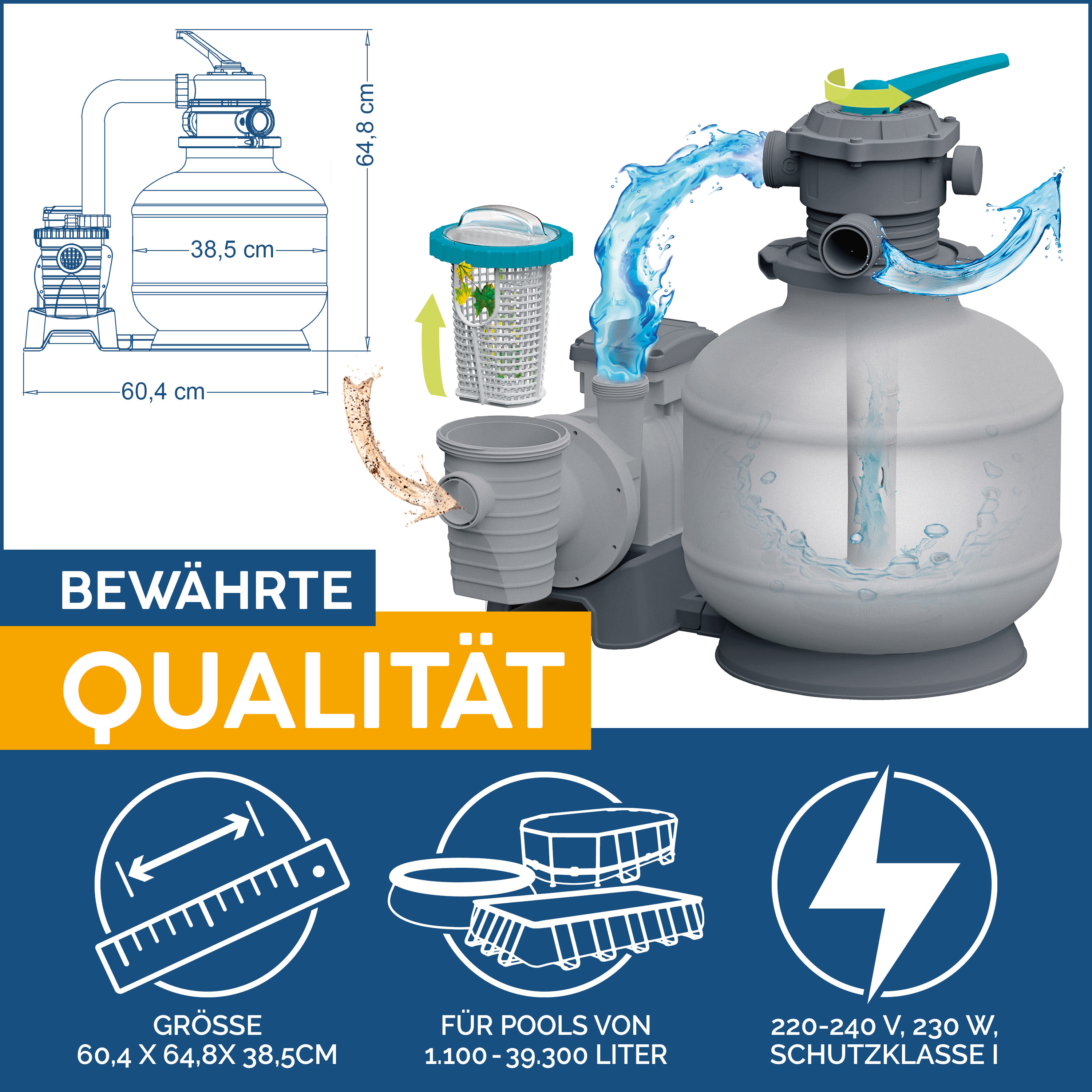 64,8 cm

38,5 cm

60,4 cm

BEWÄHRTE

QUALITÄT

GRÖSSE
60,4 X 64,8X 38,5CM

FÜR POOLS VON
1.100 - 39.300 LITER

220-240 V, 230 W,
SCHUTZKLASSE I