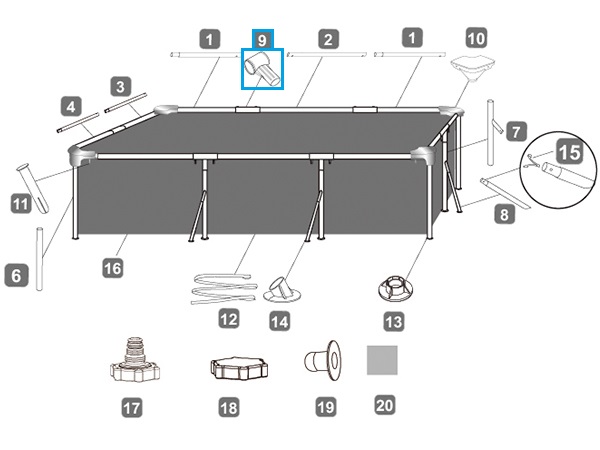 1
9
2
1
10
3
4
7
15
11
8
6
16
12
14
13
17
18
19
20