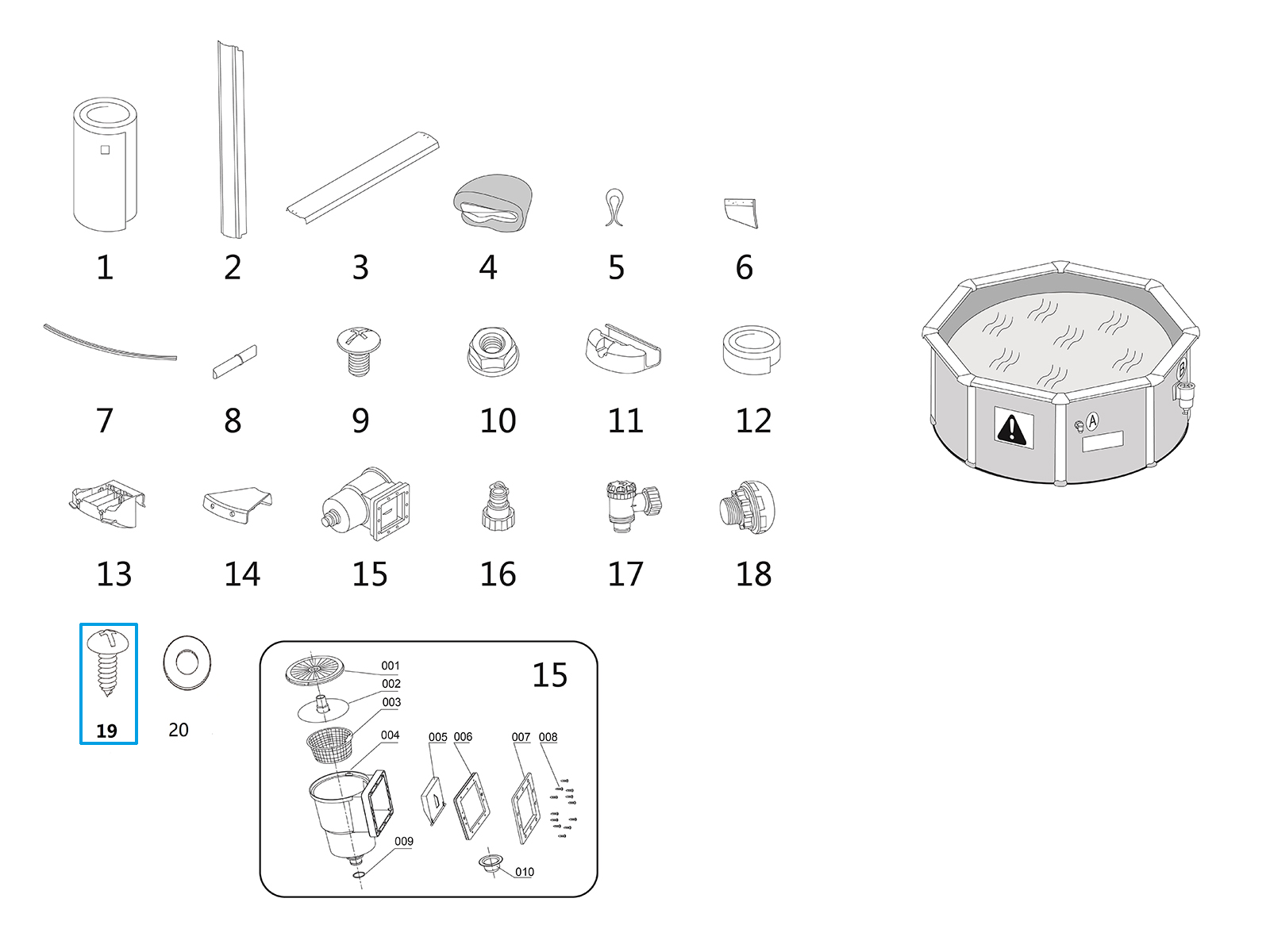 1 2 3 4 5 6

7 8 9 10 11 12

13 14 15 16 17 18

19 20

15

001
002
003
004
005 006
007 008
009
010

A
B