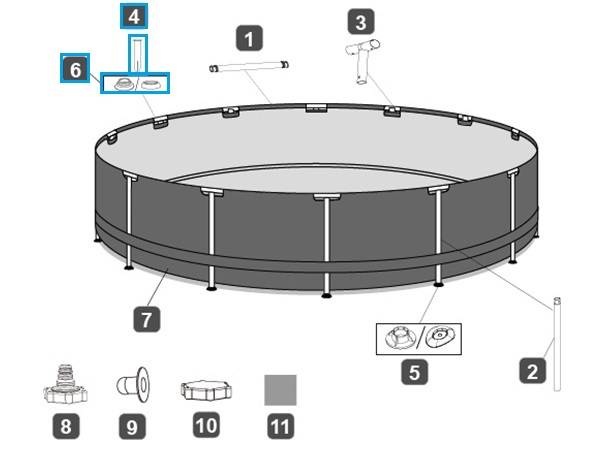 4
6
1
3
7
5
2
8
9
10
11