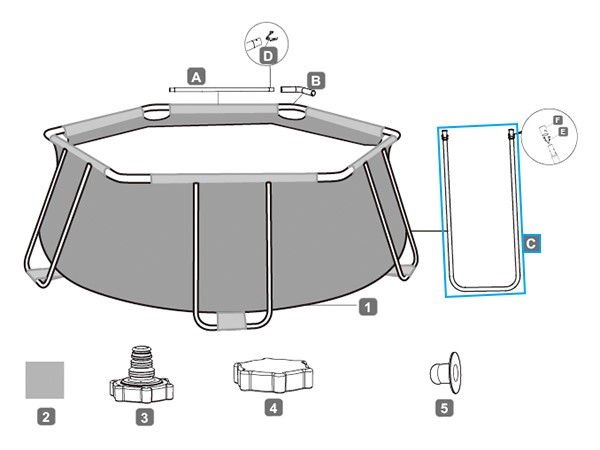 D
A
B
F
E
C
1
2
3
4
5