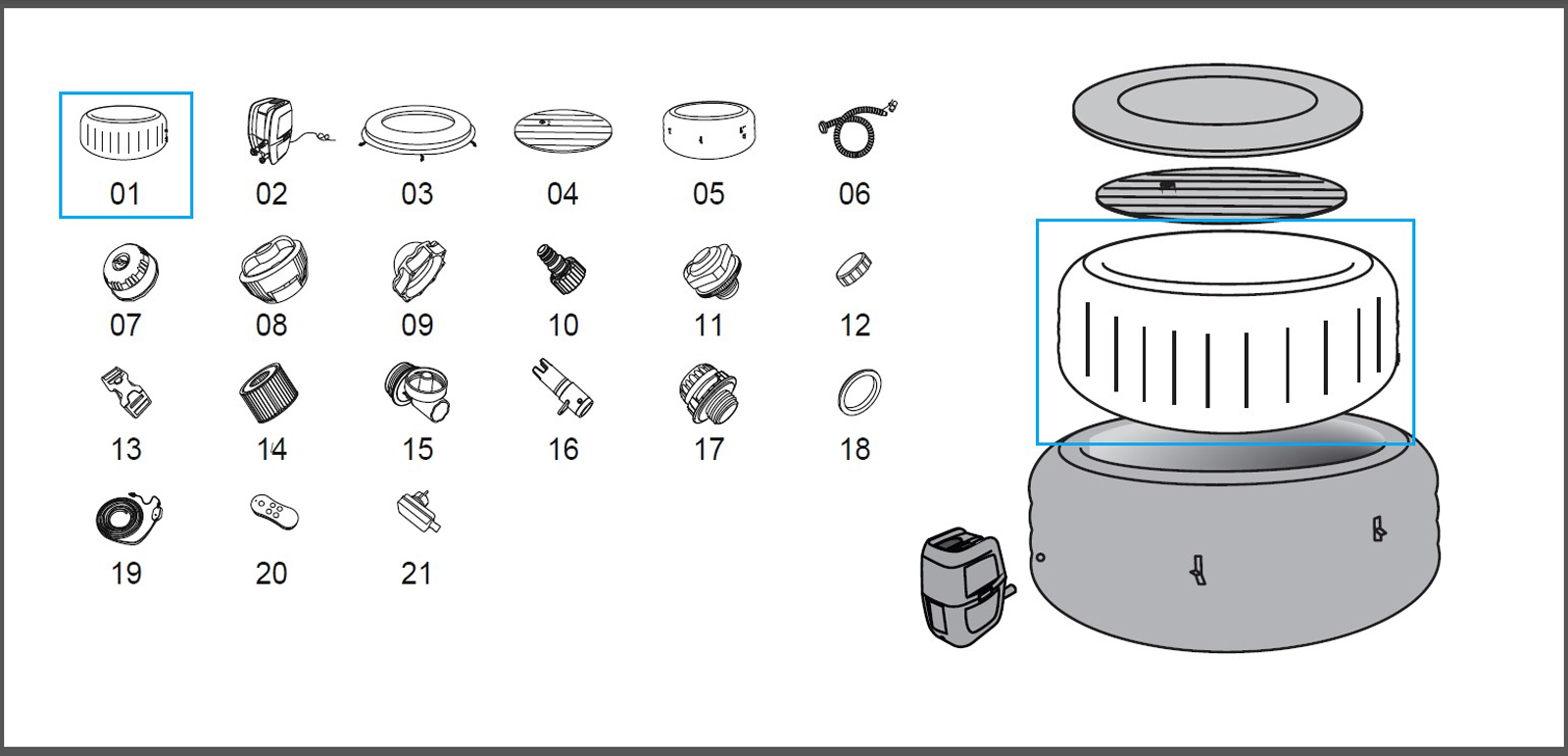 01 02 03 04 05 06
07 08 09 10 11 12
13 14 15 16 17 18
19 20 21