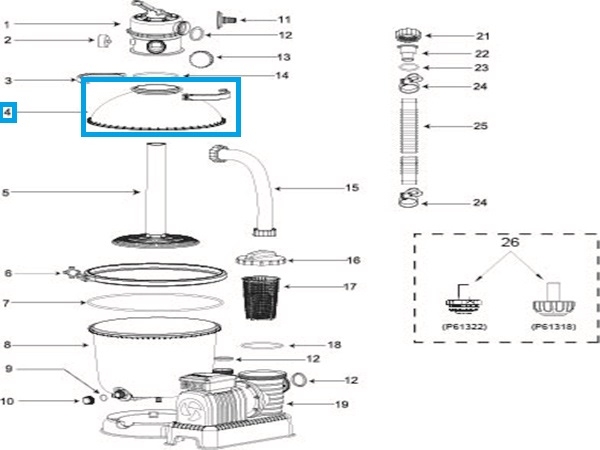 1
2
3
4
5
6
7
8
9
10
11
12
13
14
15
16
17
18
12
12
19
21
22
23
24
25
24
26
(P61322)
(P61318)