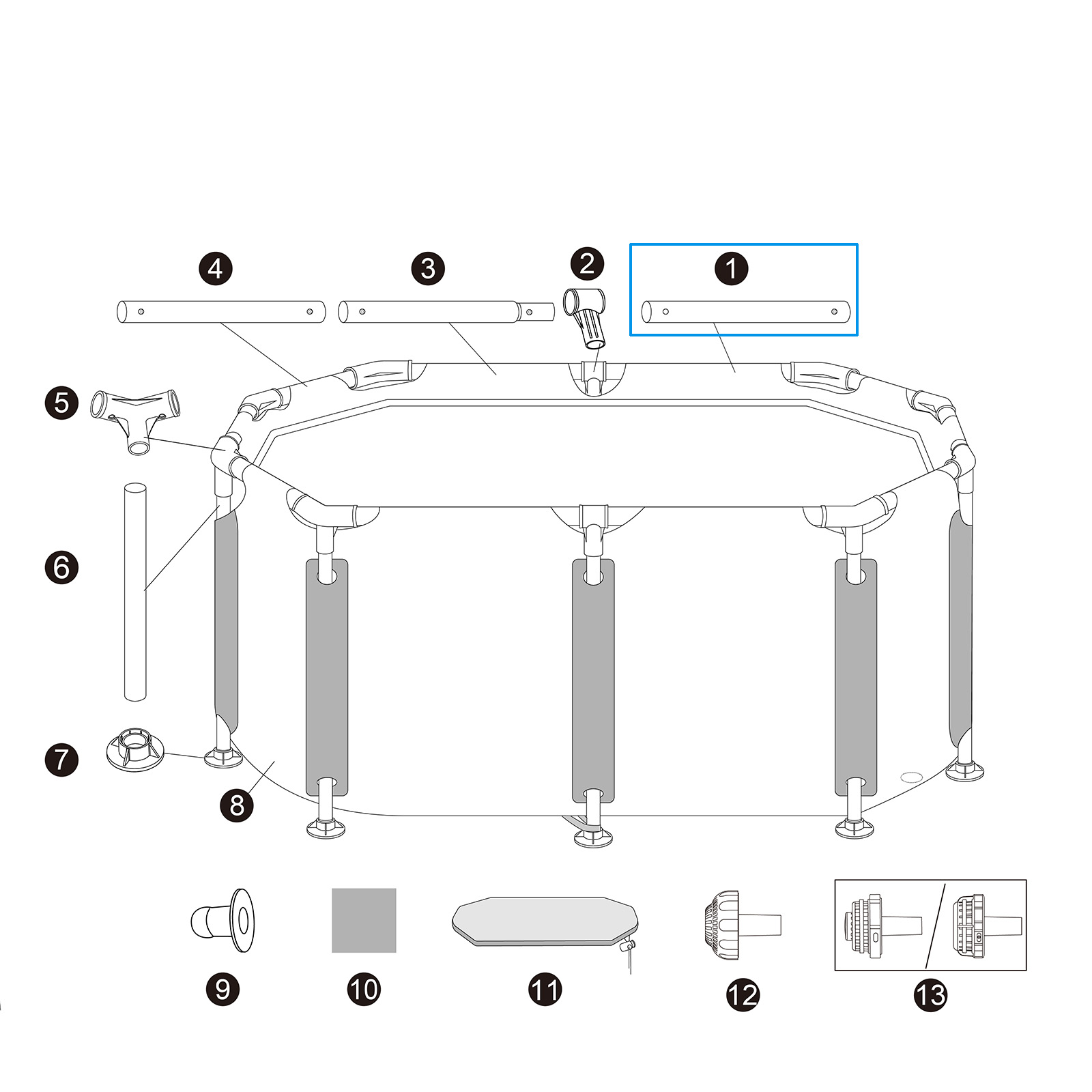 4
3
2
1
5
6
7
8
9
10
11
12
13