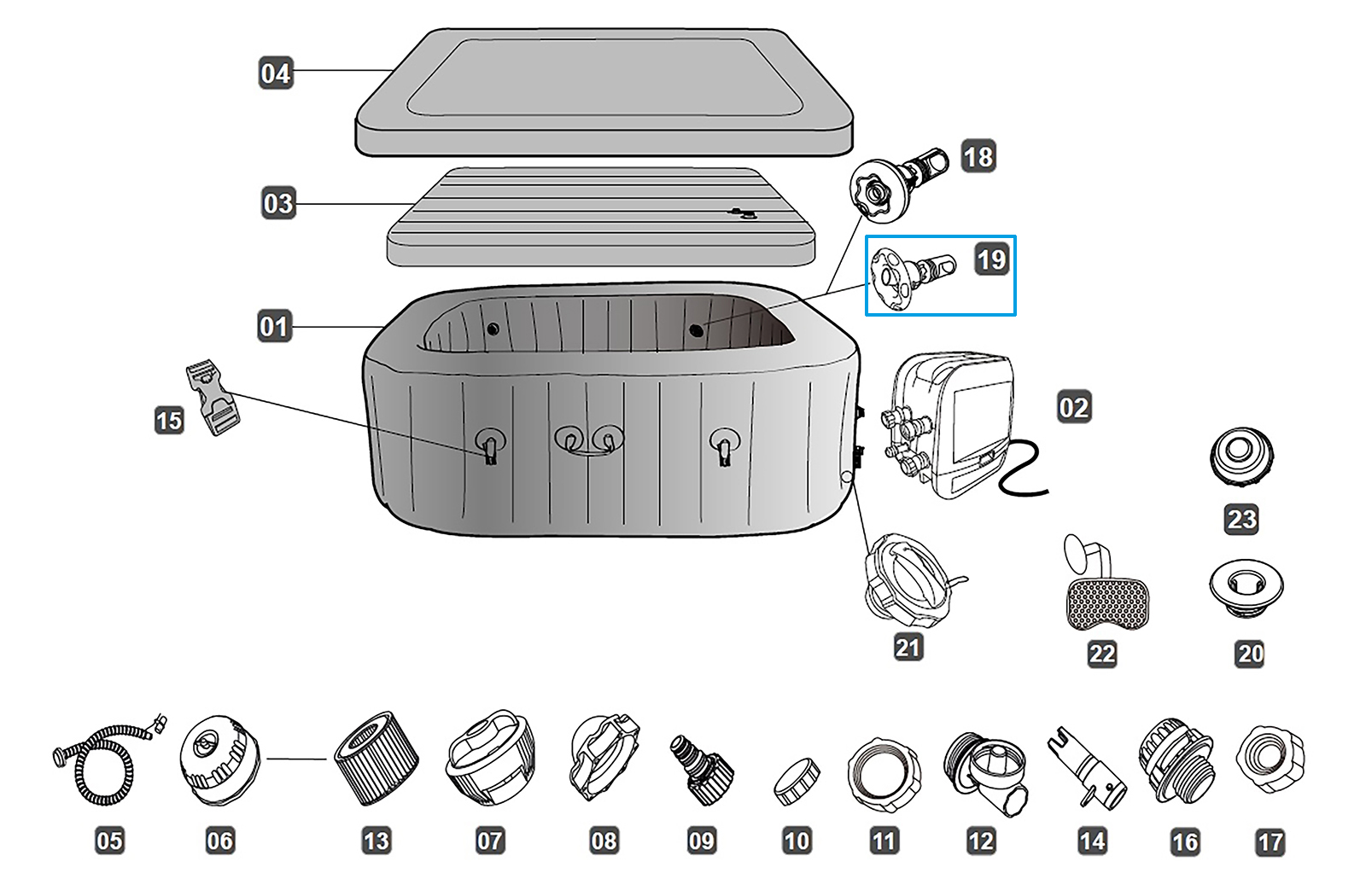 04
18
03
19
01
15
02
23
21
22
20
05
06
13
07
08
09
10
11
12
14
16
17