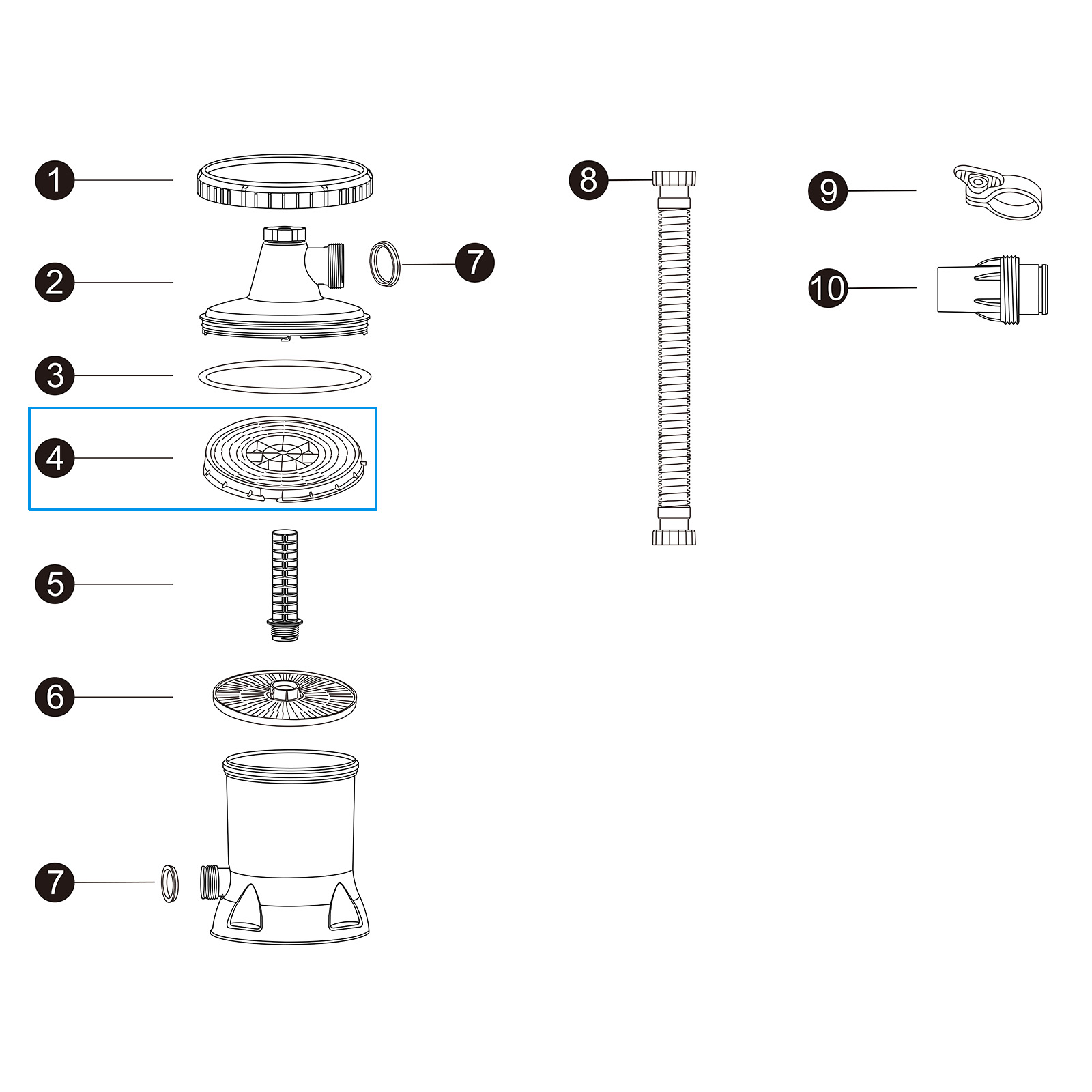 1
2
7
3
4
5
6
7
8
9
10