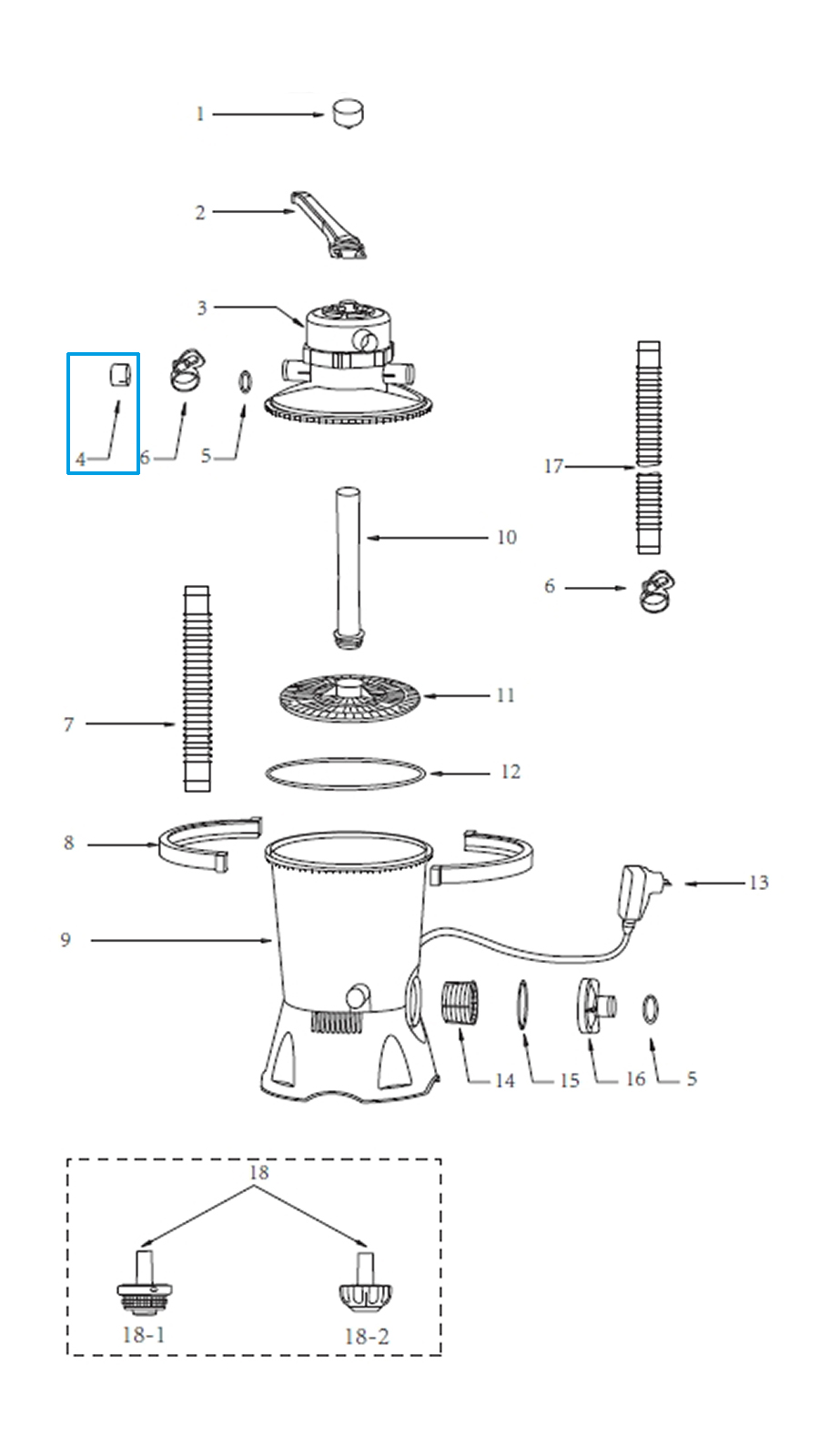 1
2
3
4
6
5
17
10
6
7
11
12
8
13
9
14
15
16
5
18
18-1
18-2