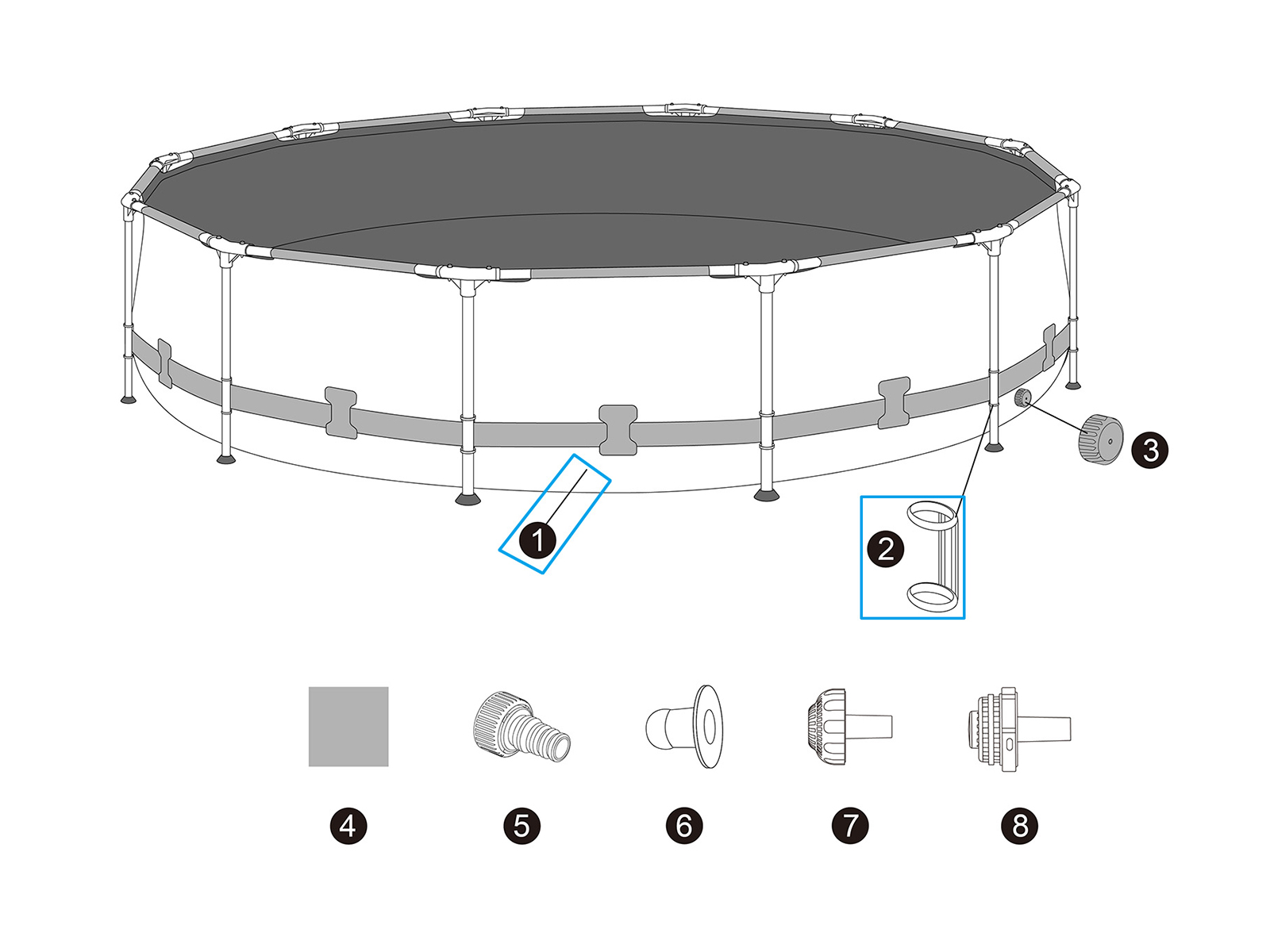 1
2
3
4
5
6
7
8