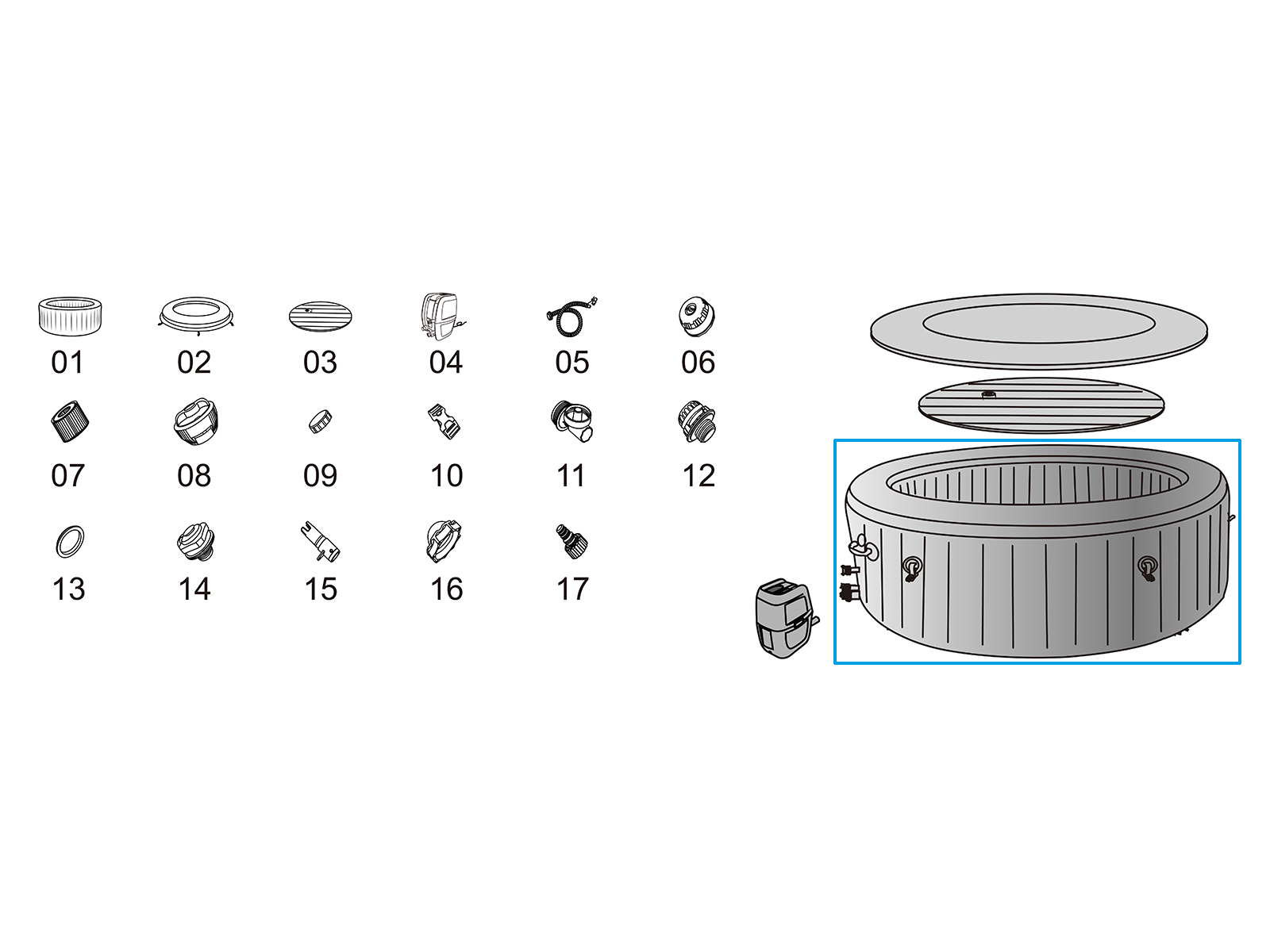 01 02 03 04 05 06

07 08 09 10 11 12

13 14 15 16 17