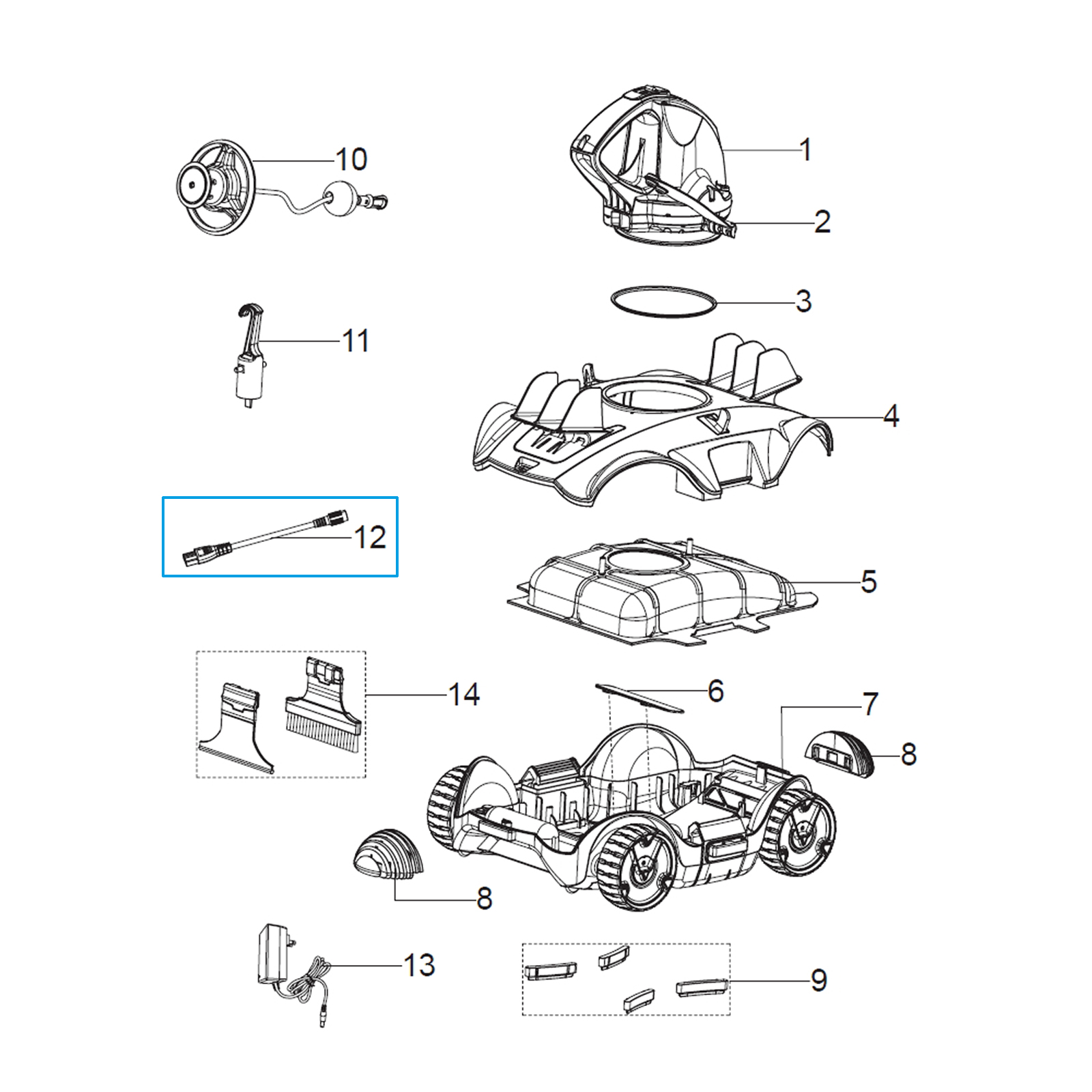 10
1
2
3
11
4
12
5
14
6
7
8
8
13
9