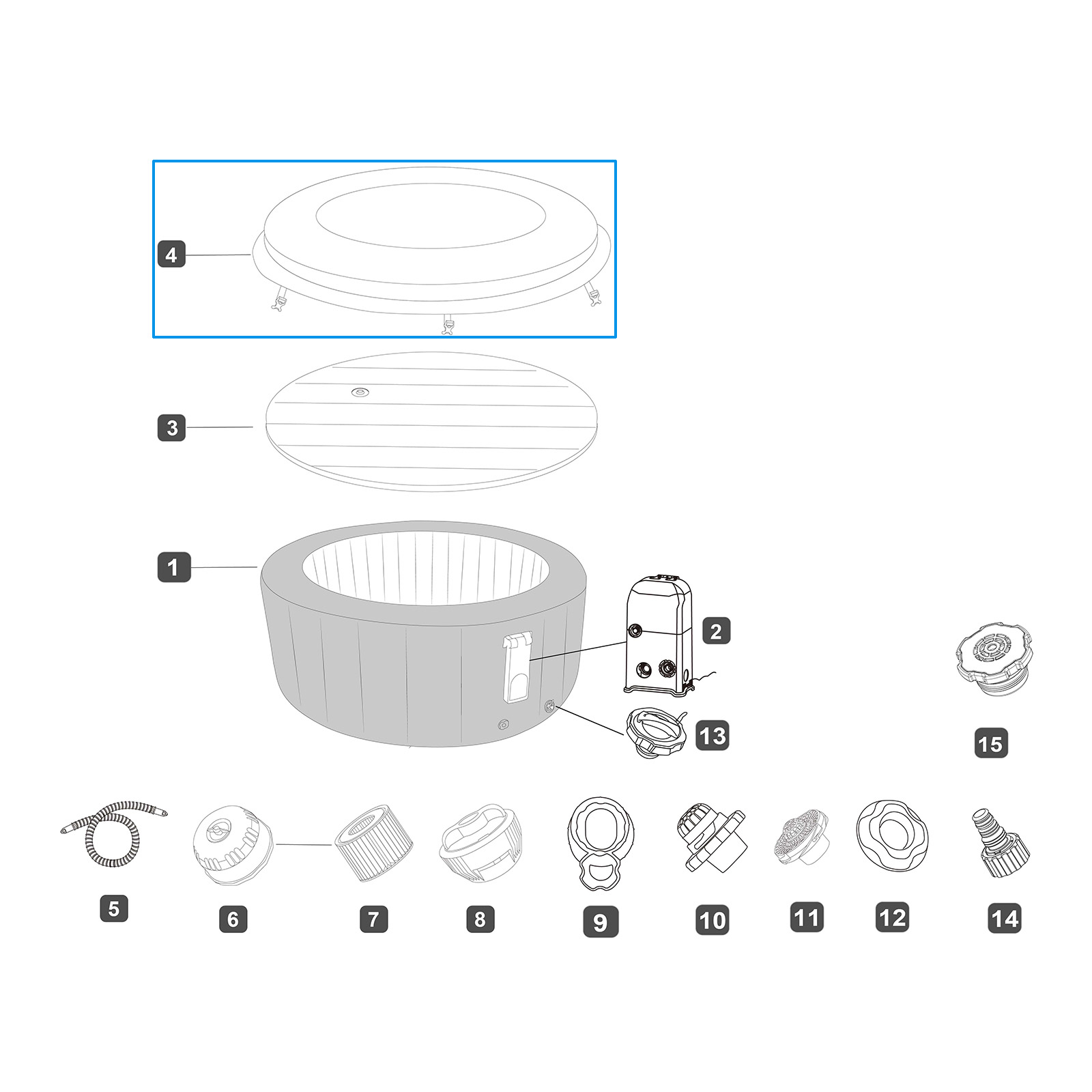 4

3

1

2

13

15

5

6

7

8

9

10

11

12

14