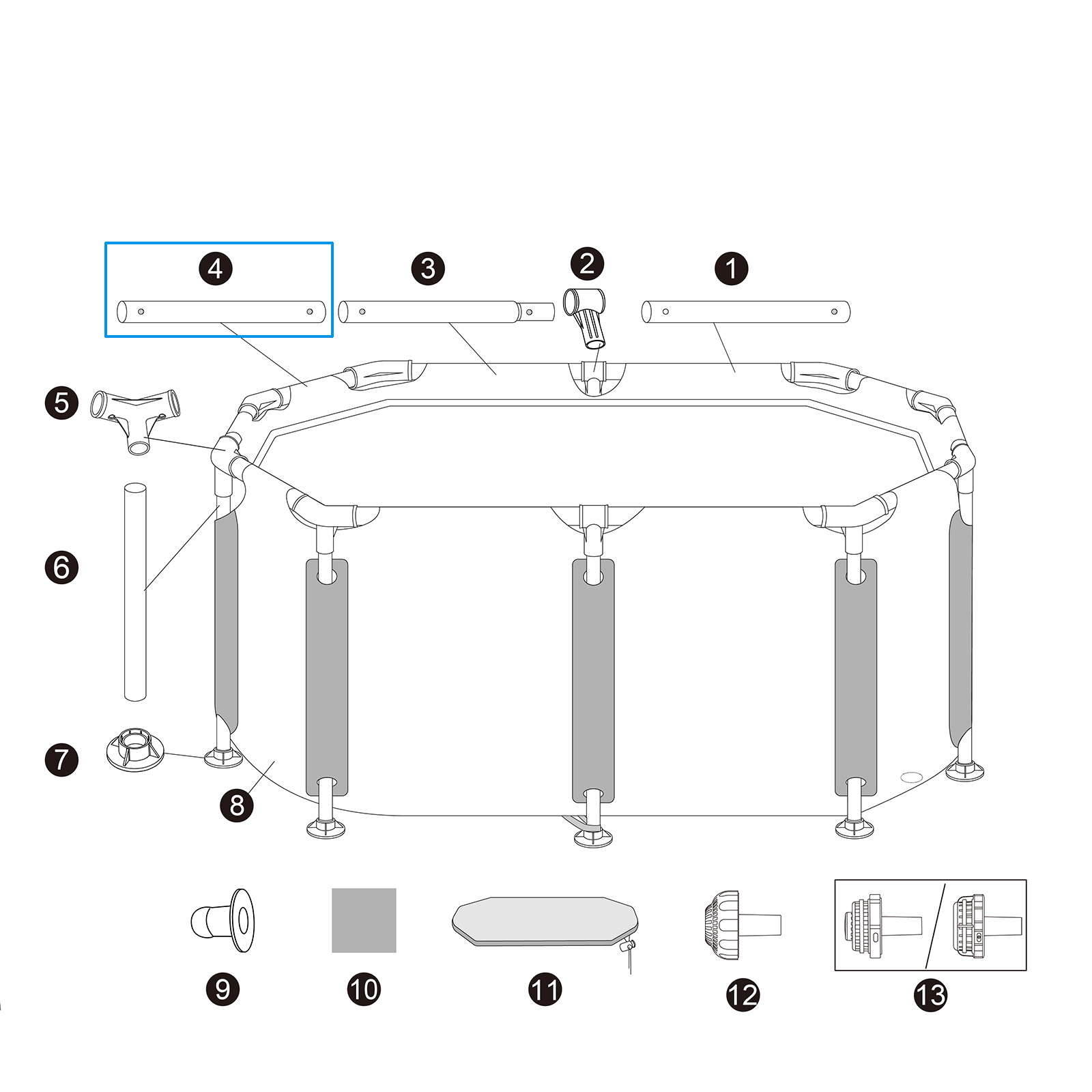 4
3
2
1
5
6
7
8
9
10
11
12
13