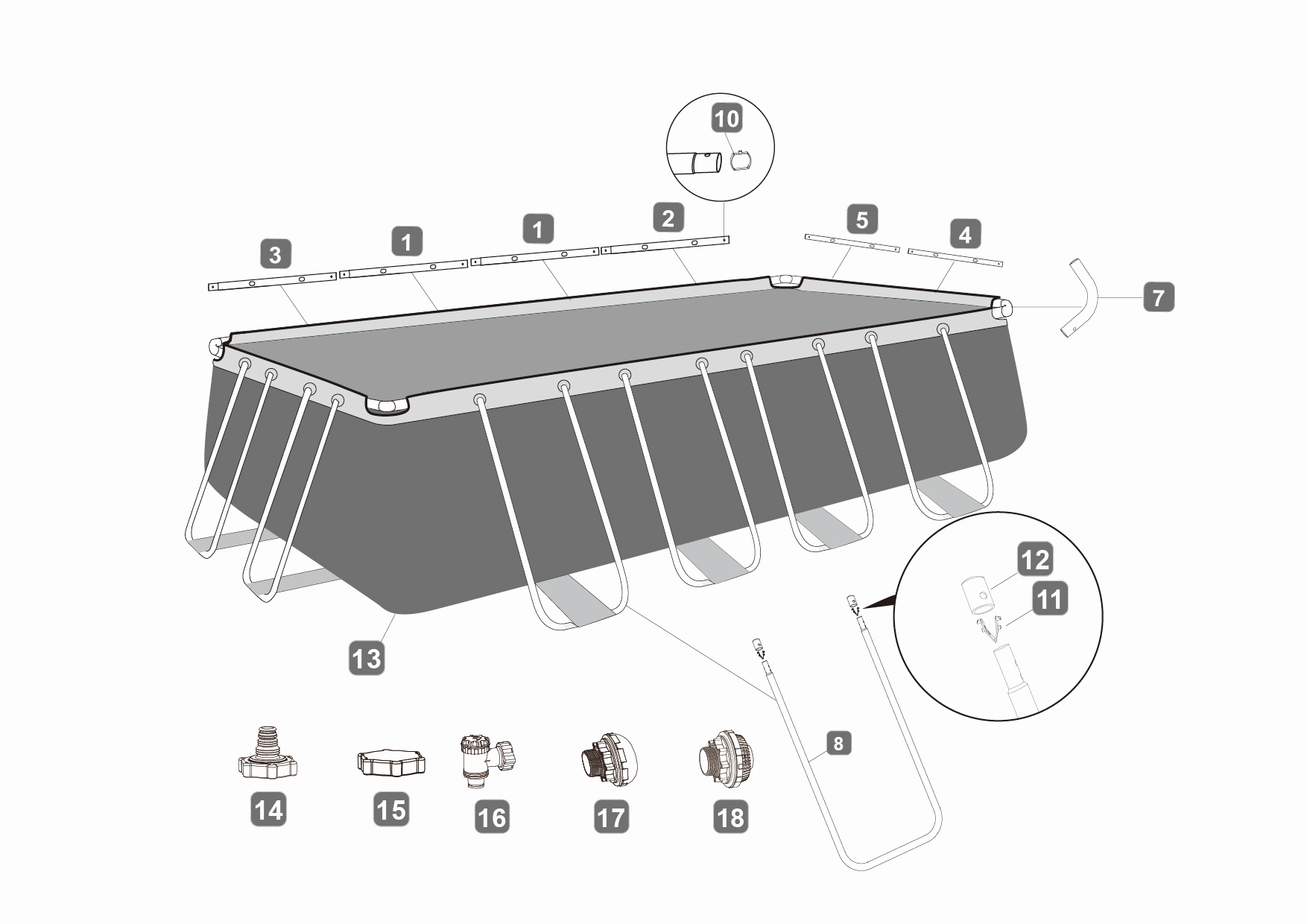 10
3
1
1
2
5
4
7
12
11
13
8
14
15
16
17
18