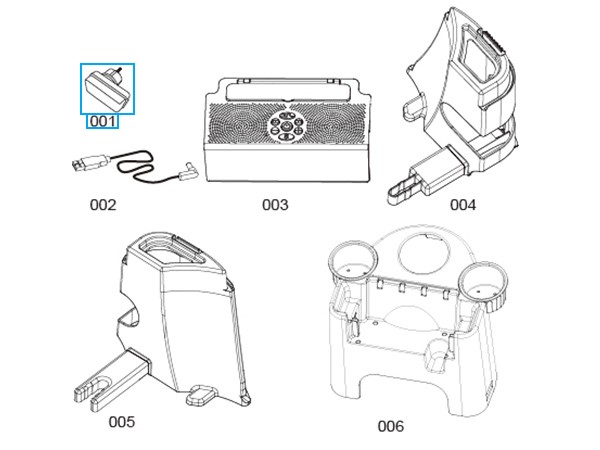 001

002

003

004

005

006