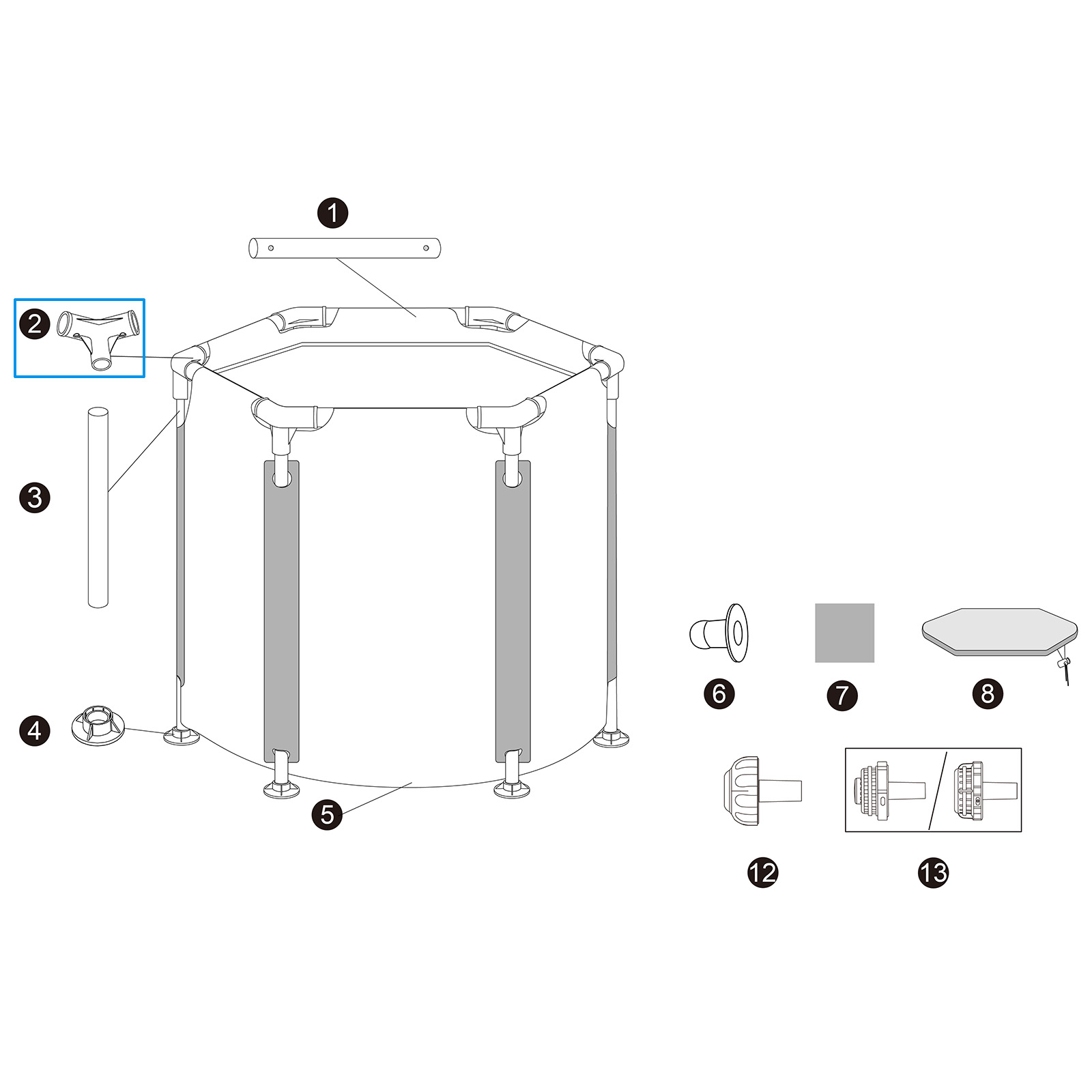 1
2
3
4
5
6
7
8
12
13