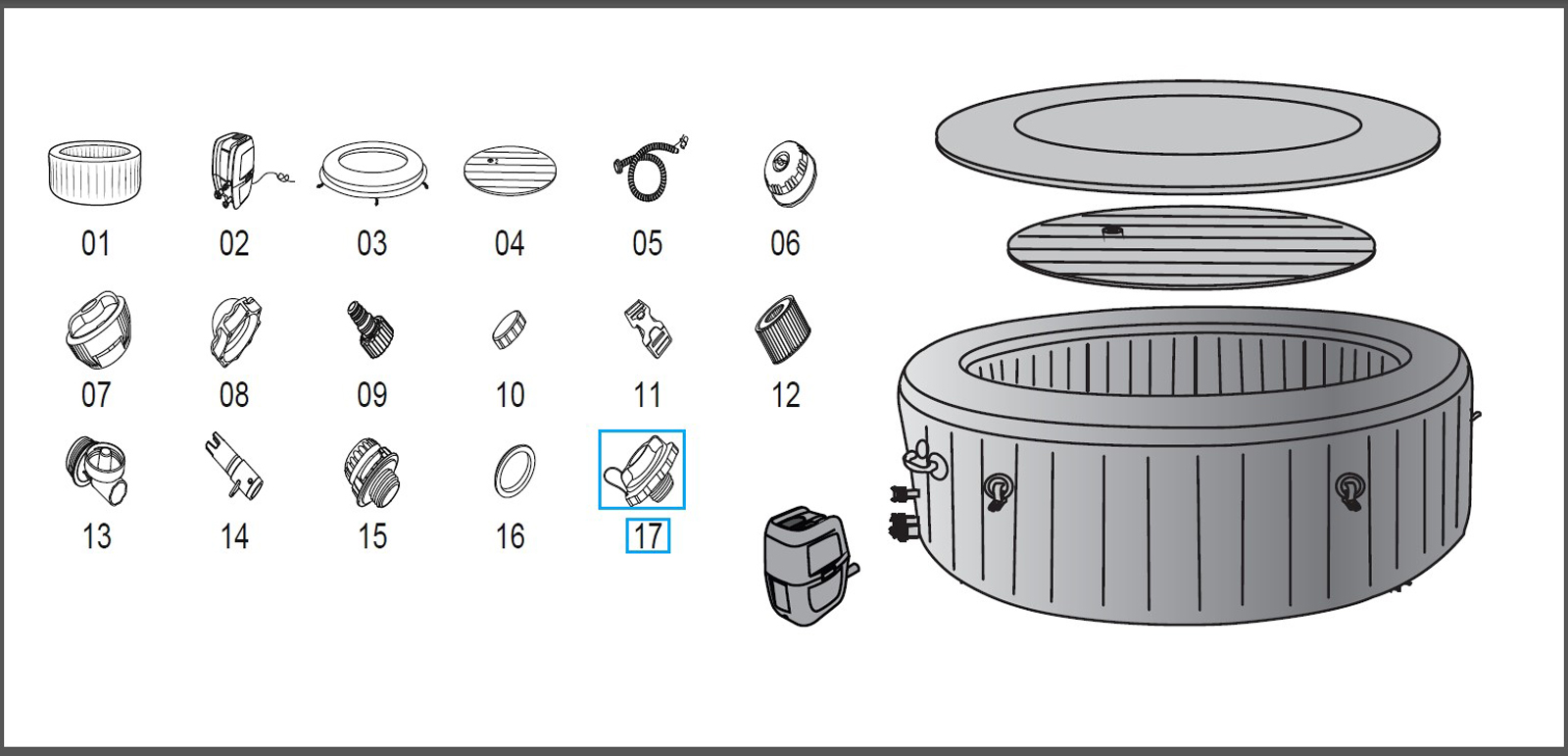 01 02 03 04 05 06

07 08 09 10 11 12

13 14 15 16 17