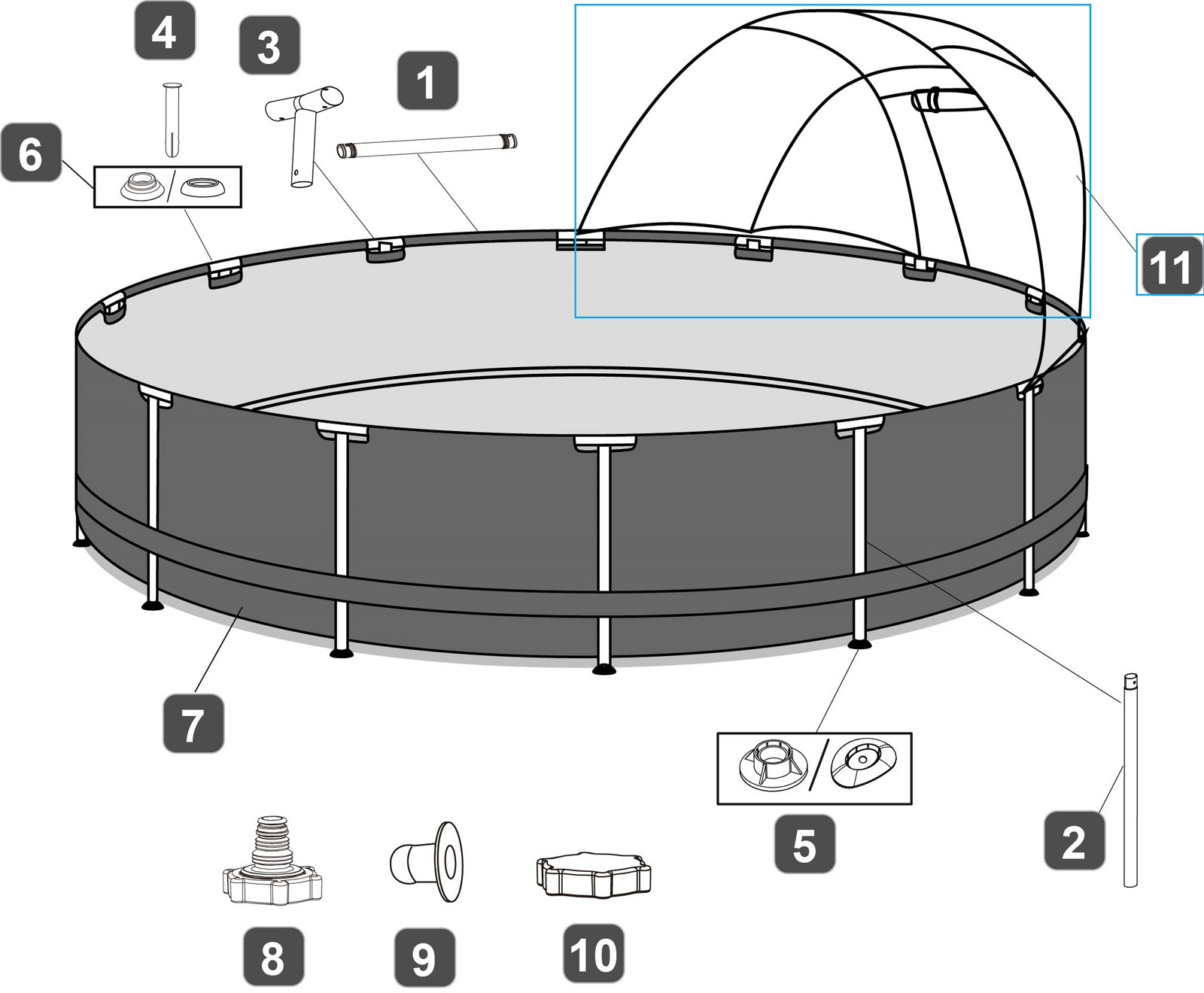 4
3
1
6
11
7
5
2
8
9
10