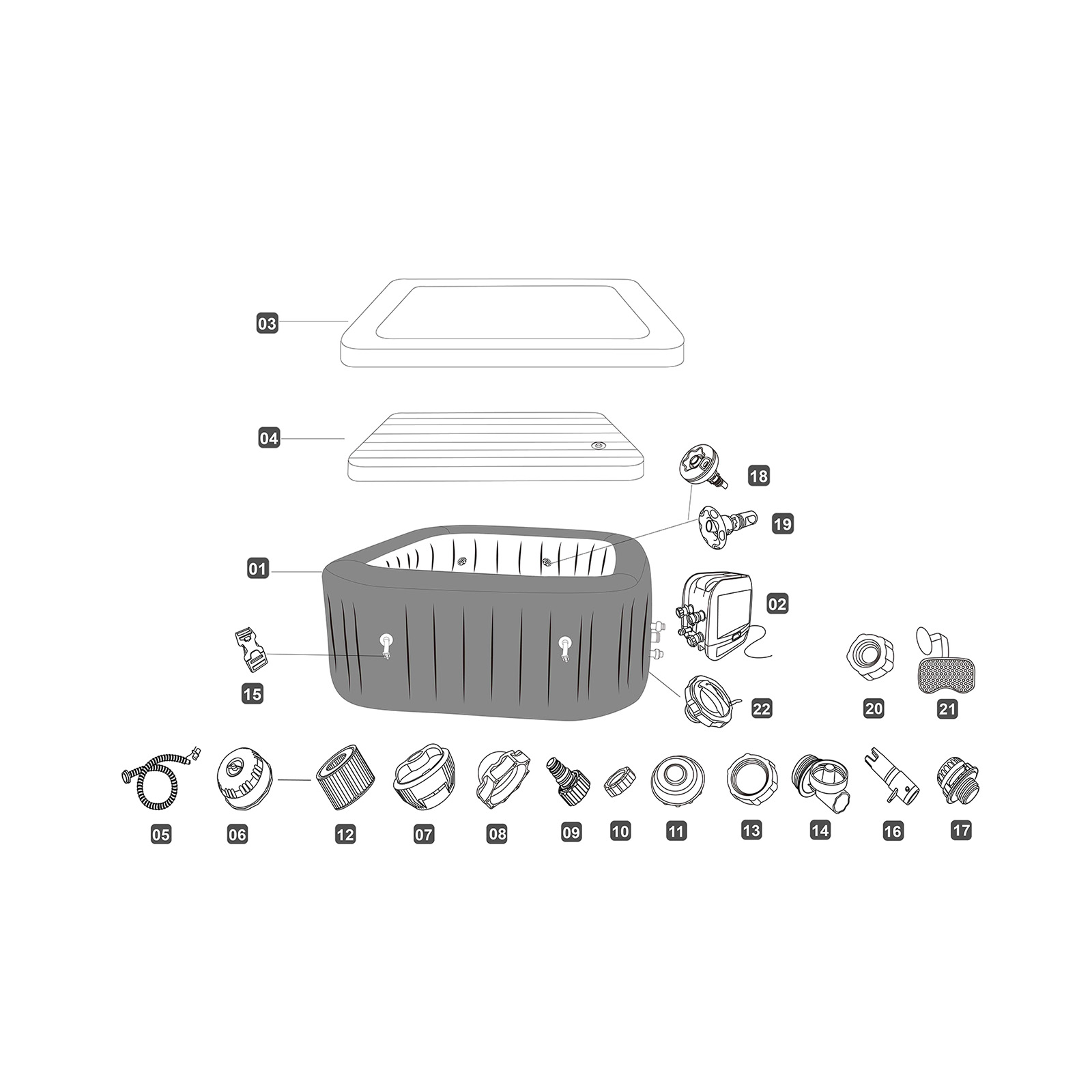 03

04

18

19

01

02

15

22

20

21

05

06

12

07

08

09

10

11

13

14

16

17