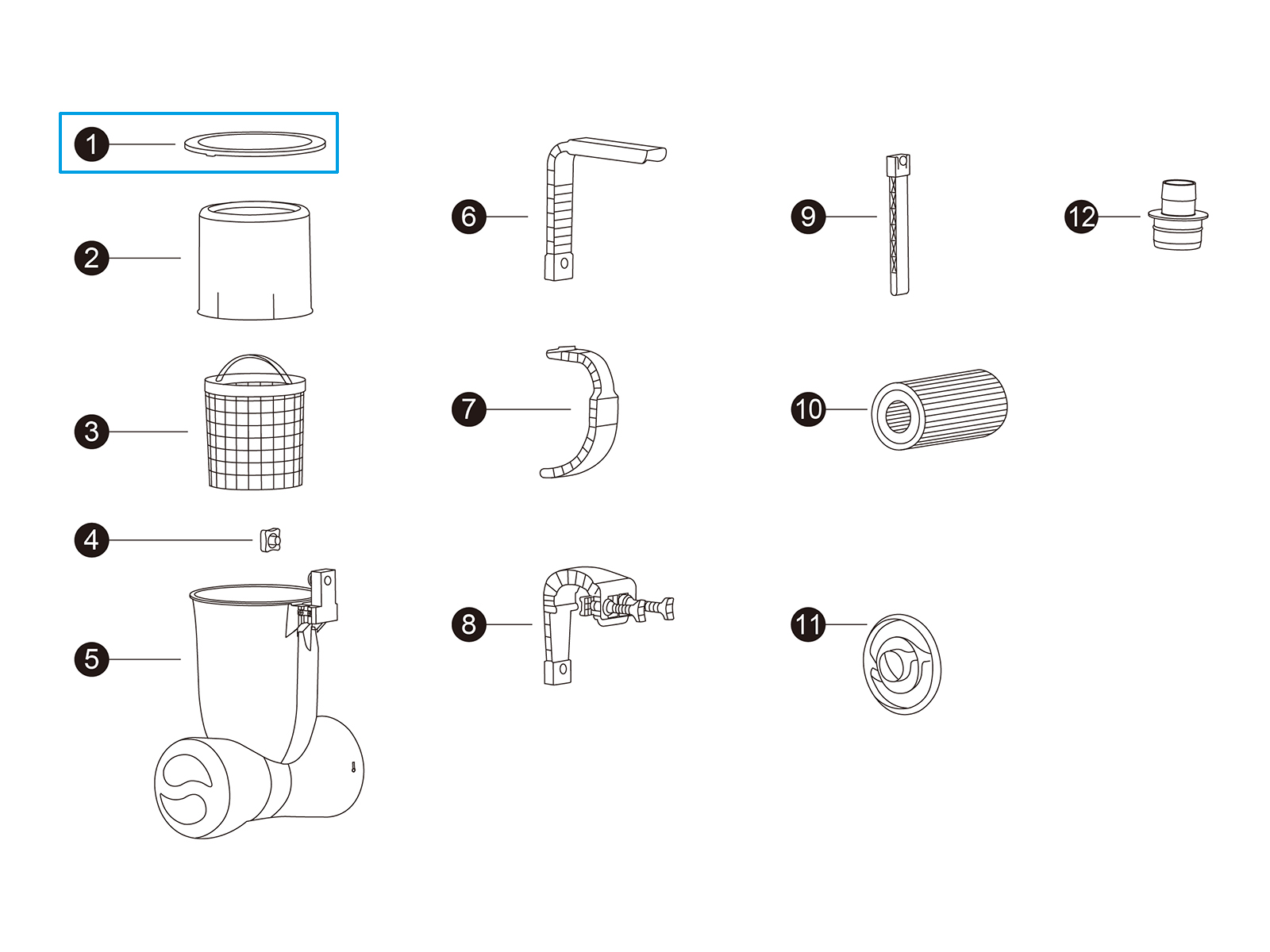 1
2
3
4
5
6
7
8
9
10
11
12