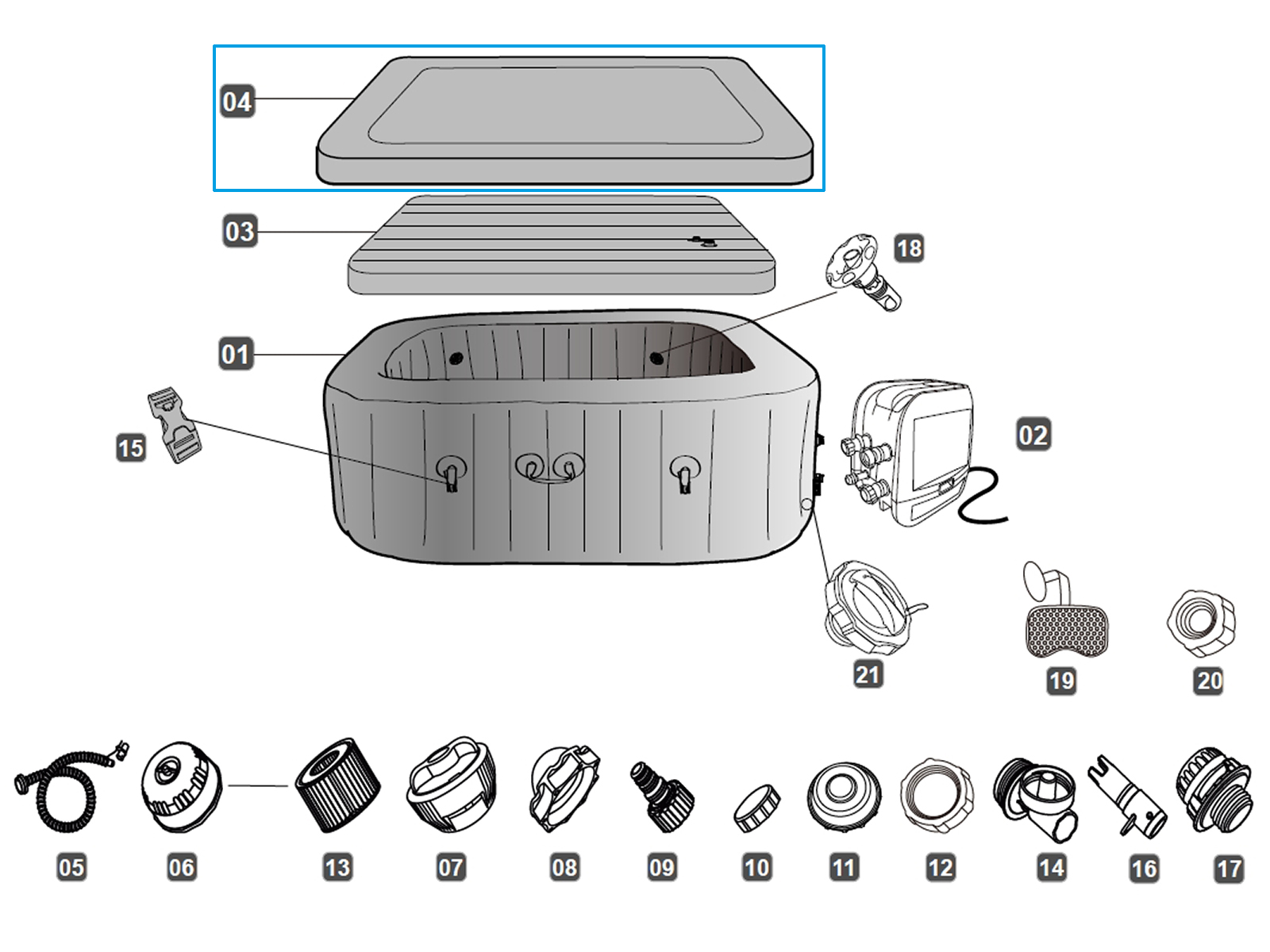 04
03
18
01
15
02
21
19
20
05
06
13
07
08
09
10
11
12
14
16
17