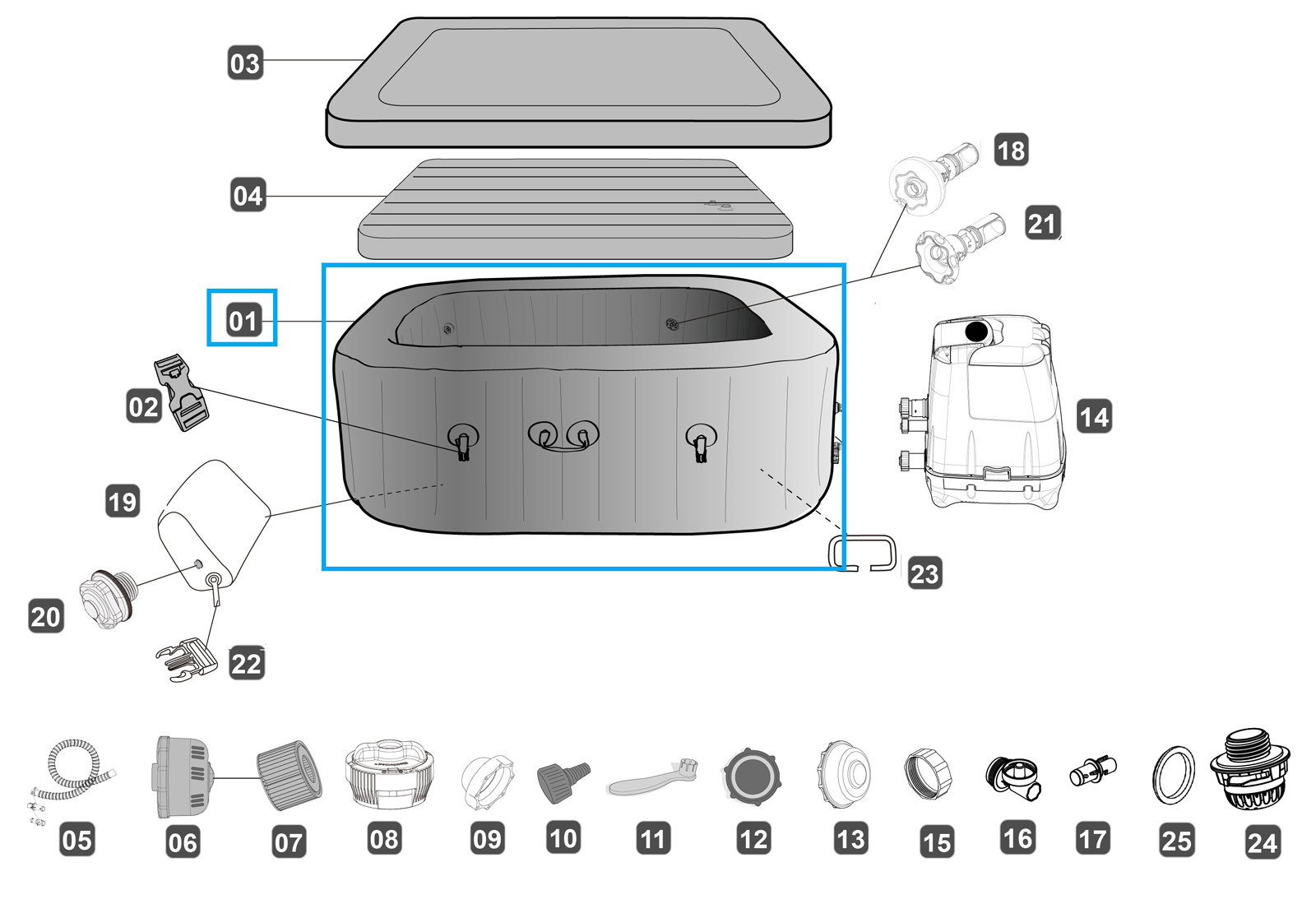 03

04

18

21

01

02

14

19

23

20

22

05 06 07 08 09 10 11 12 13 15 16 17 25 24