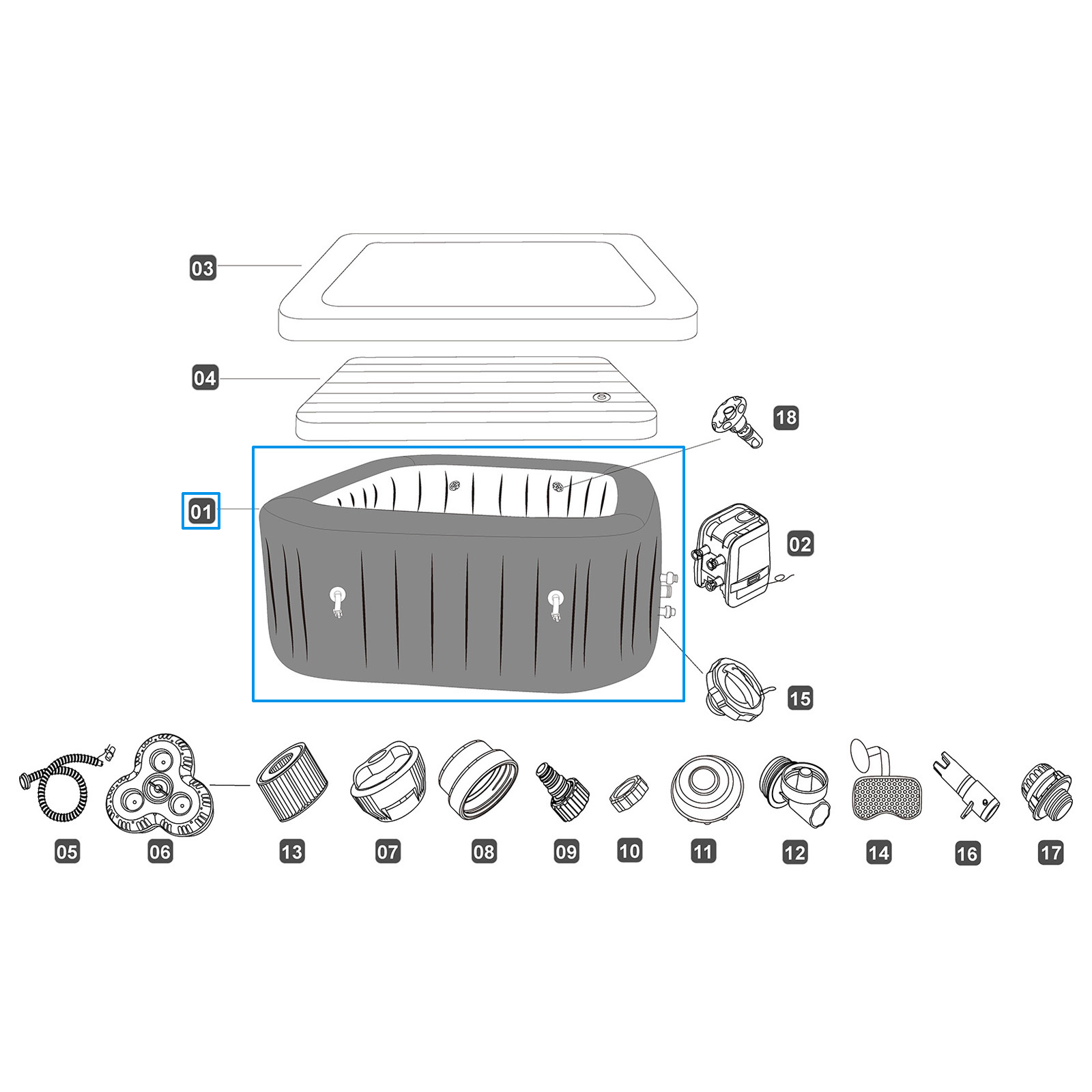 03

04

18

01

02

15

05 06 13 07 08 09 10 11 12 14 16 17