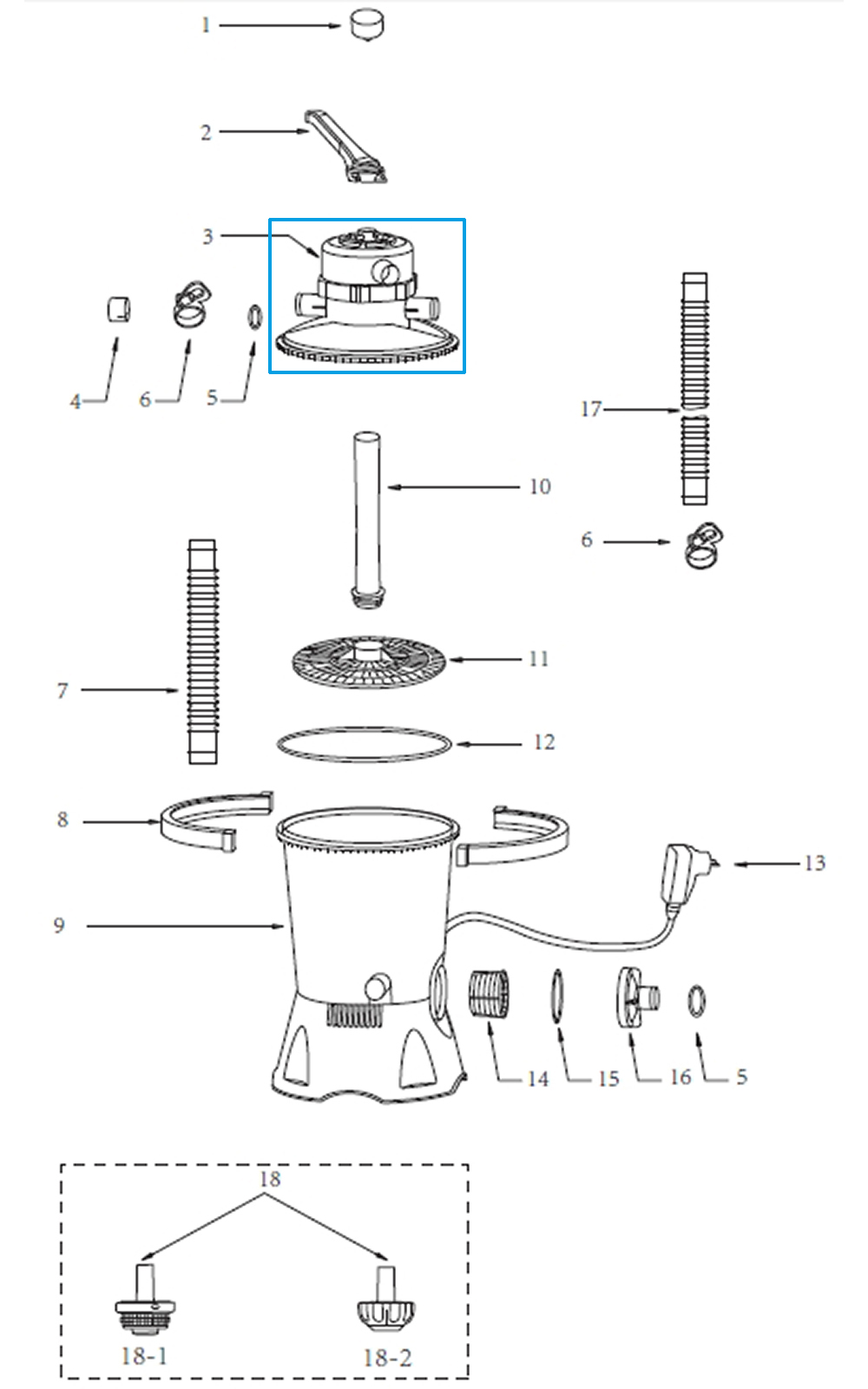 1
2
3
4
6
5
17
10
6
7
11
12
8
13
9
14
15
16
5
18
18-1
18-2