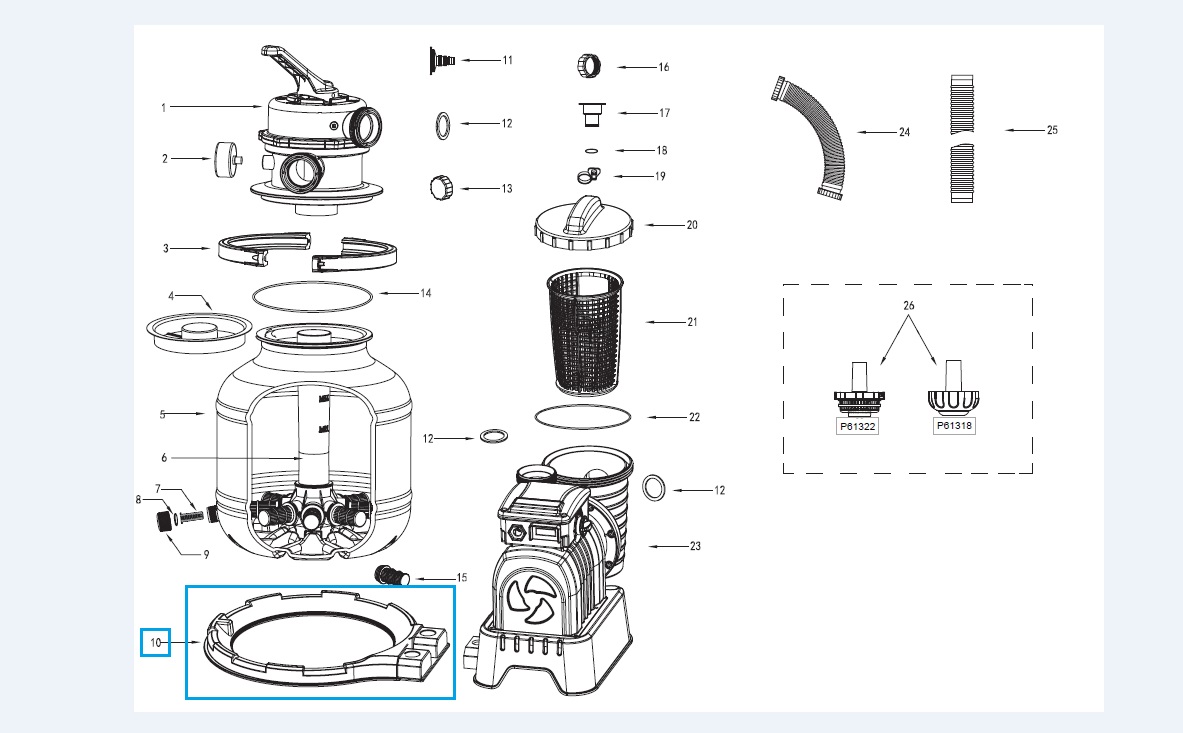 1
2
3
4
5
6
7
8
9
10
11
12
13
14
12
15
16
17
18
19
20
21
22
12
23
24
25
26
P61322
P61318