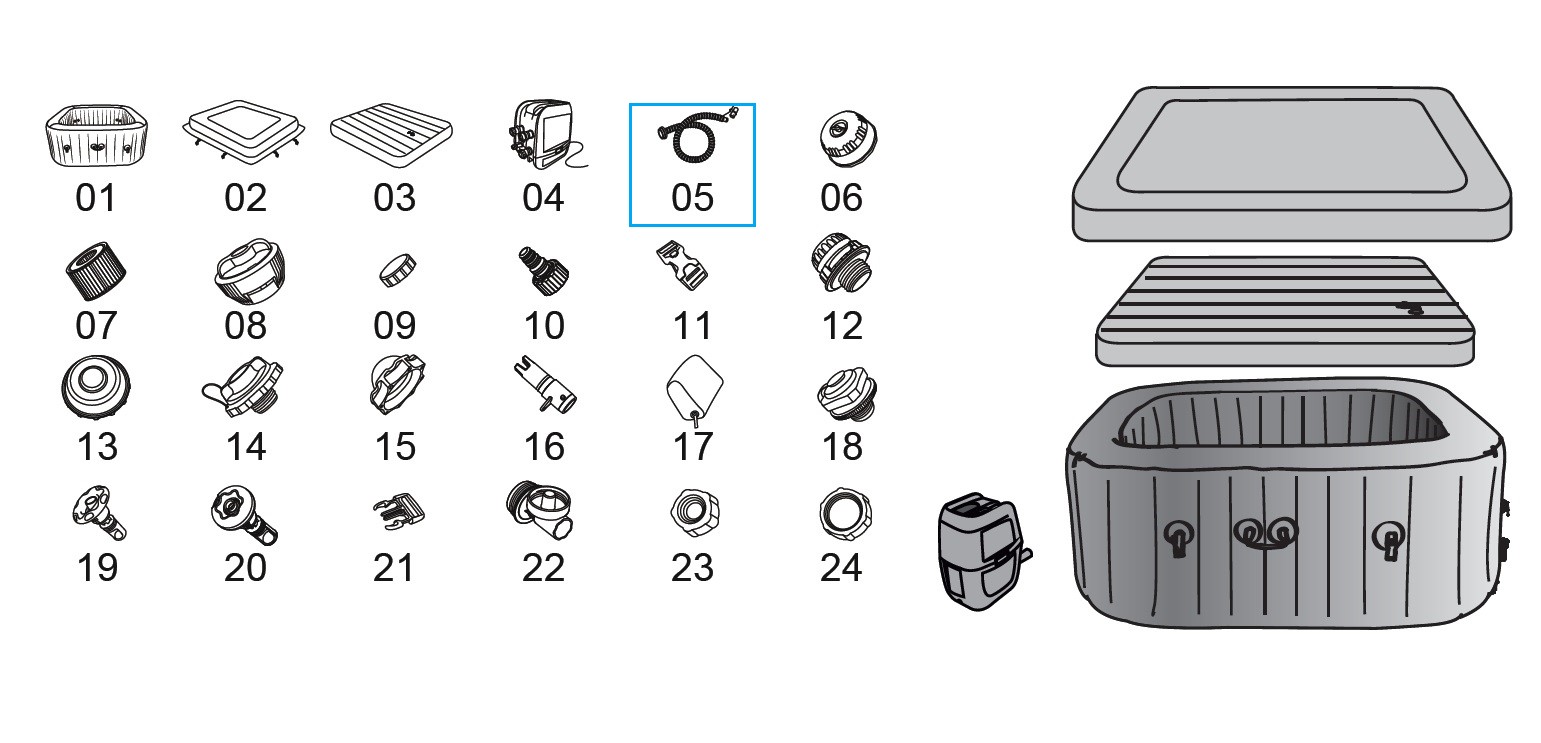 01 02 03 04 05 06
07 08 09 10 11 12
13 14 15 16 17 18
19 20 21 22 23 24