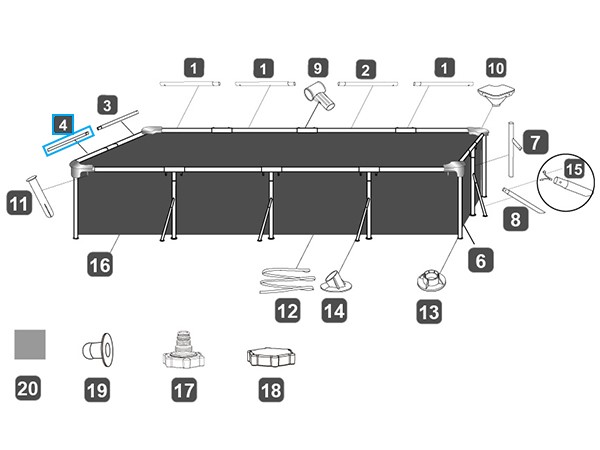 1
1
9
2
1
10
3
4
7
15
11
8
16
6
12
14
13
20
19
17
18