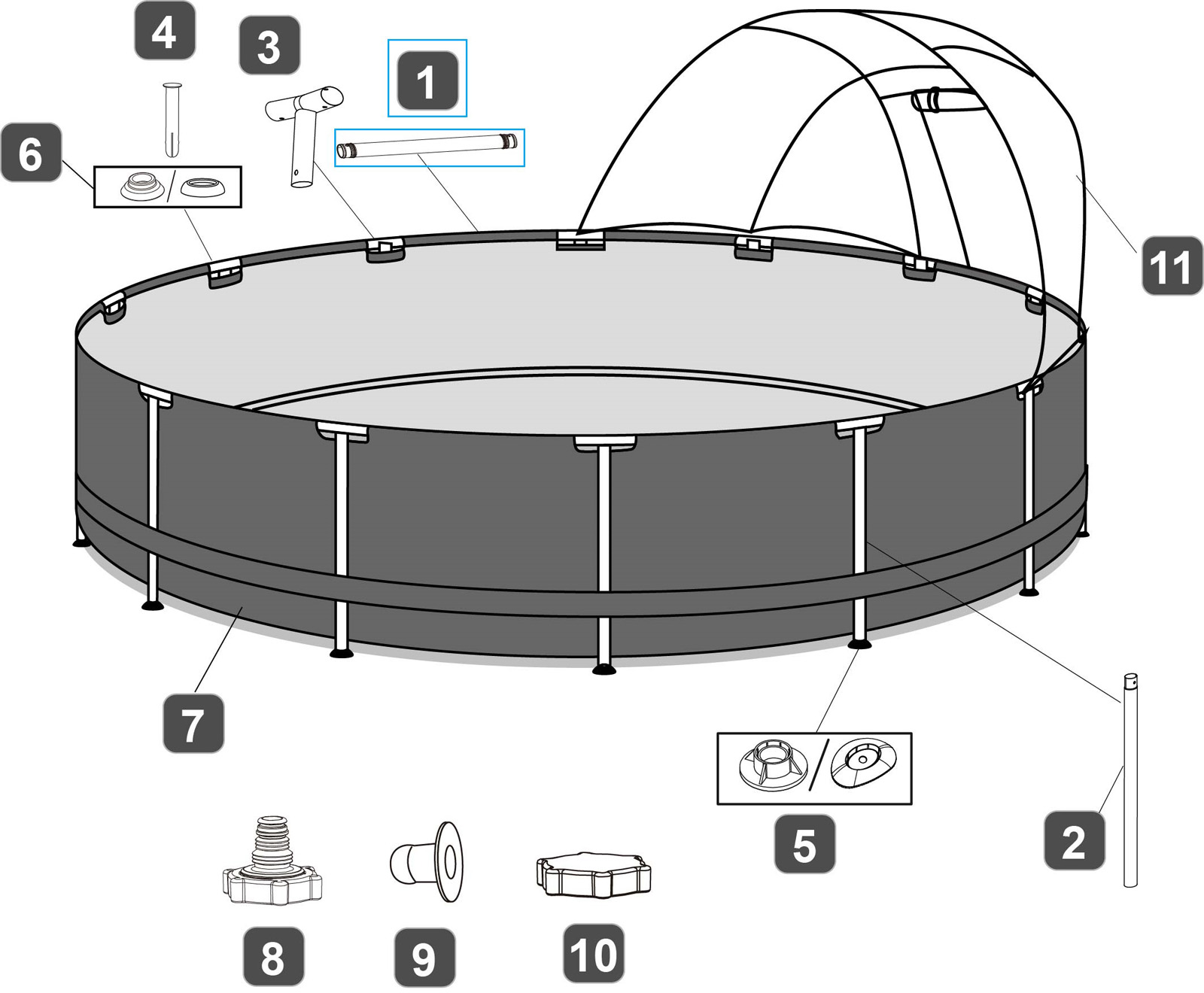 4
3
1
6
11
7
5
2
8
9
10