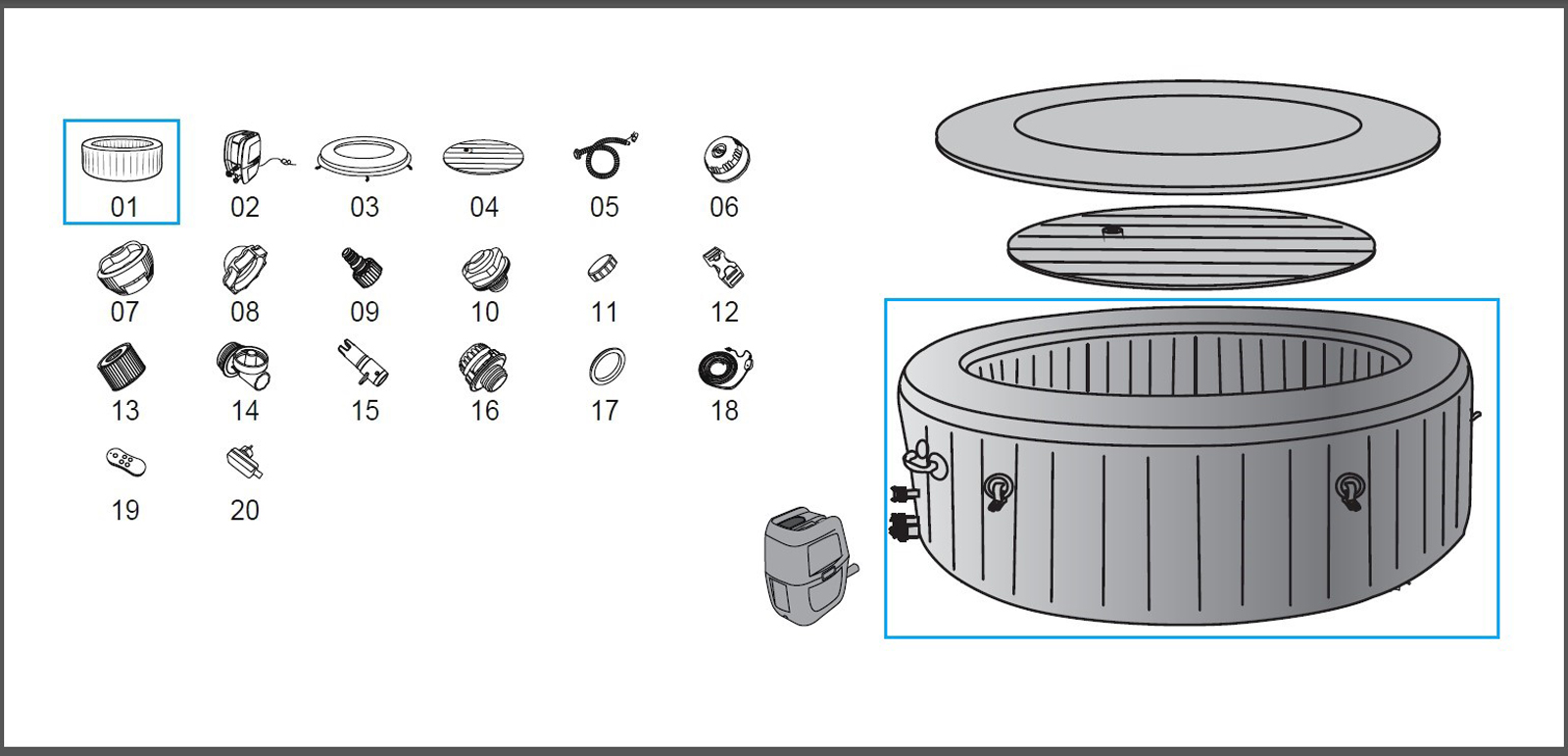 01 02 03 04 05 06
07 08 09 10 11 12
13 14 15 16 17 18
19 20