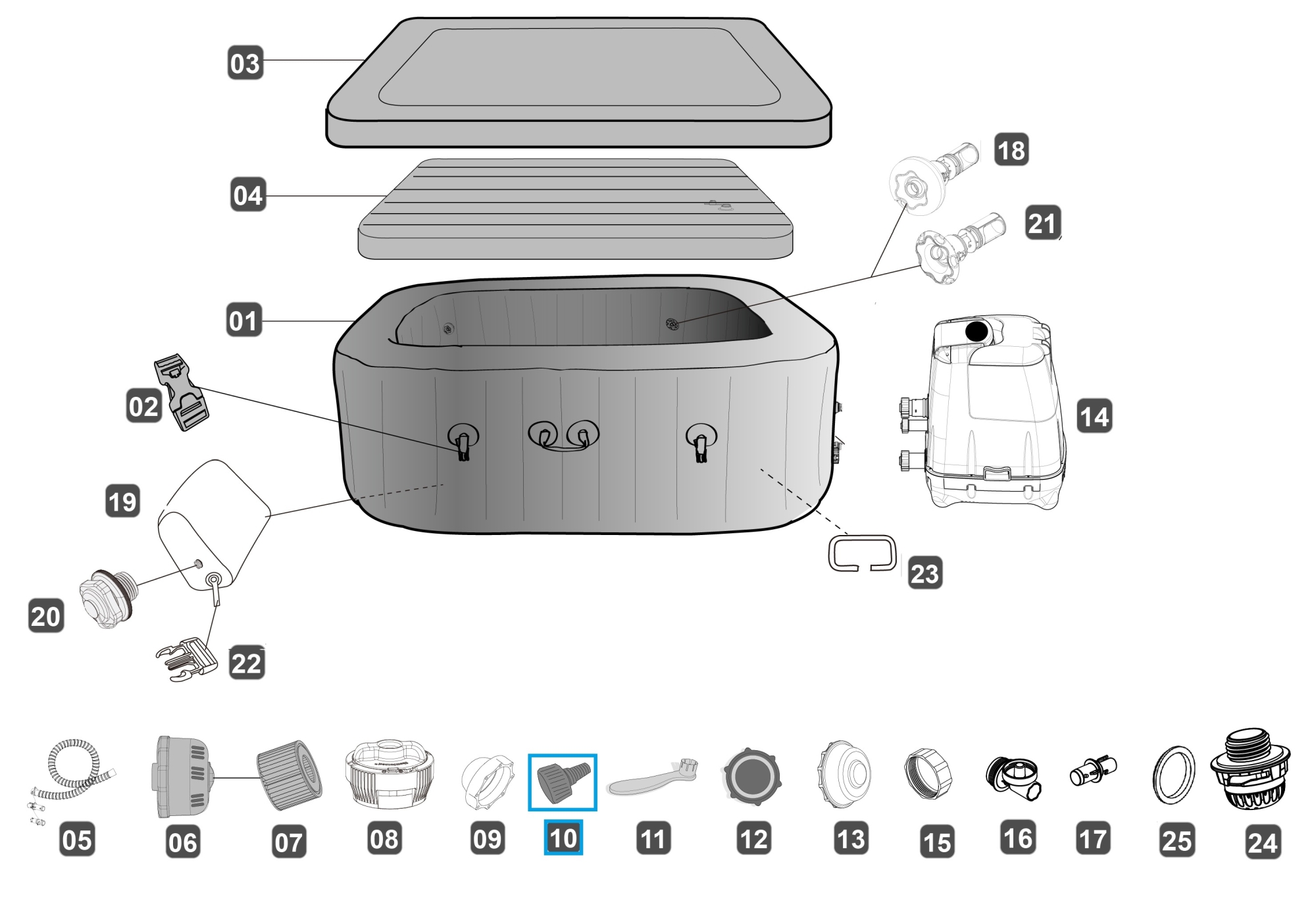 03
04
18
21
01
02
14
19
23
20
22
05
06
07
08
09
10
11
12
13
15
16
17
25
24