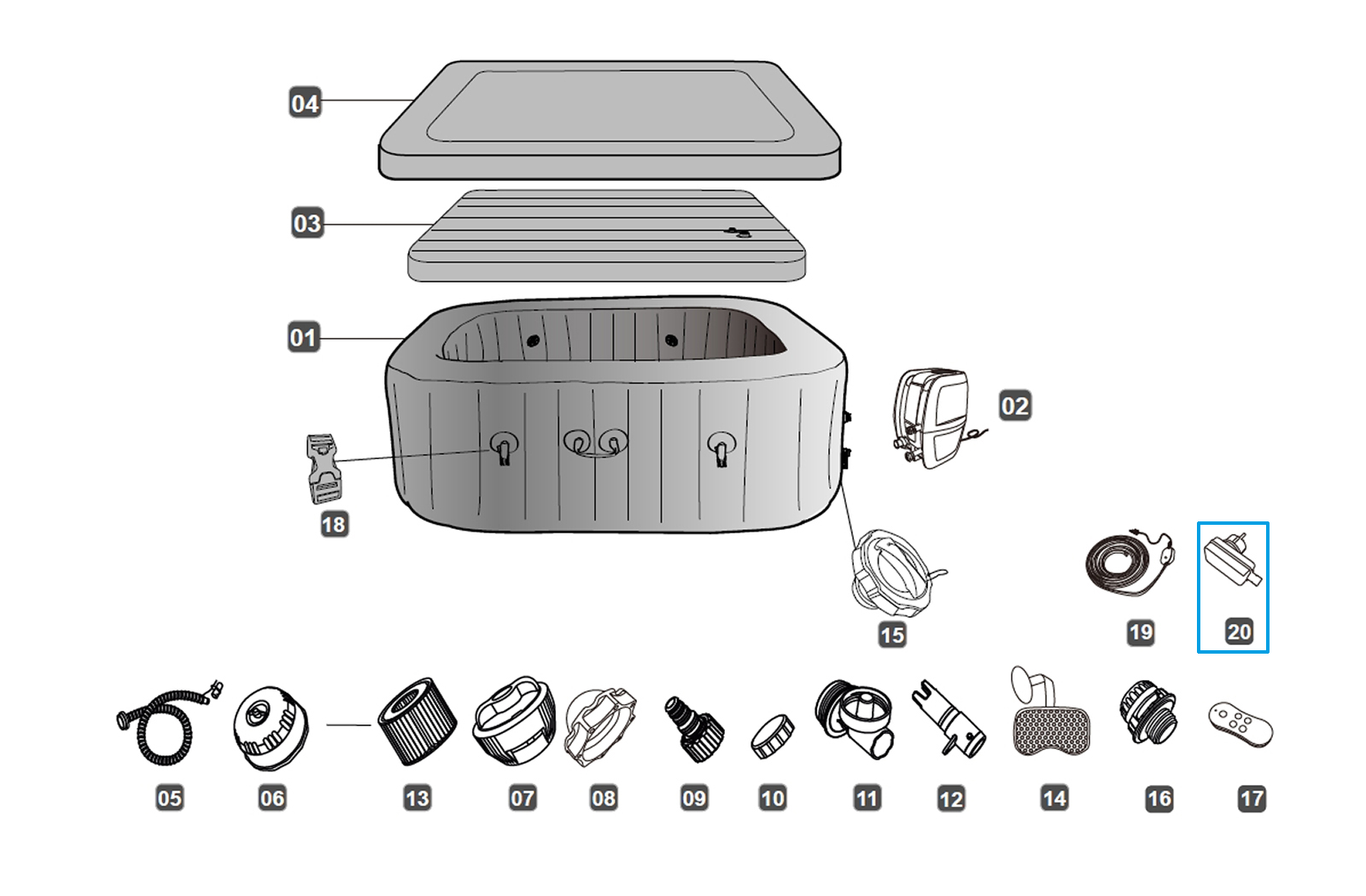 04

03

01

02

18

15

19

20

05

06

13

07

08

09

10

11

12

14

16

17