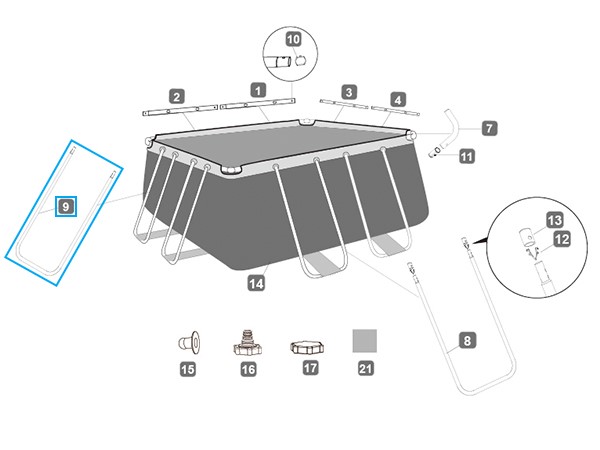 10
2
1
3
4
7
11
9
13
12
14
8
15
16
17
21