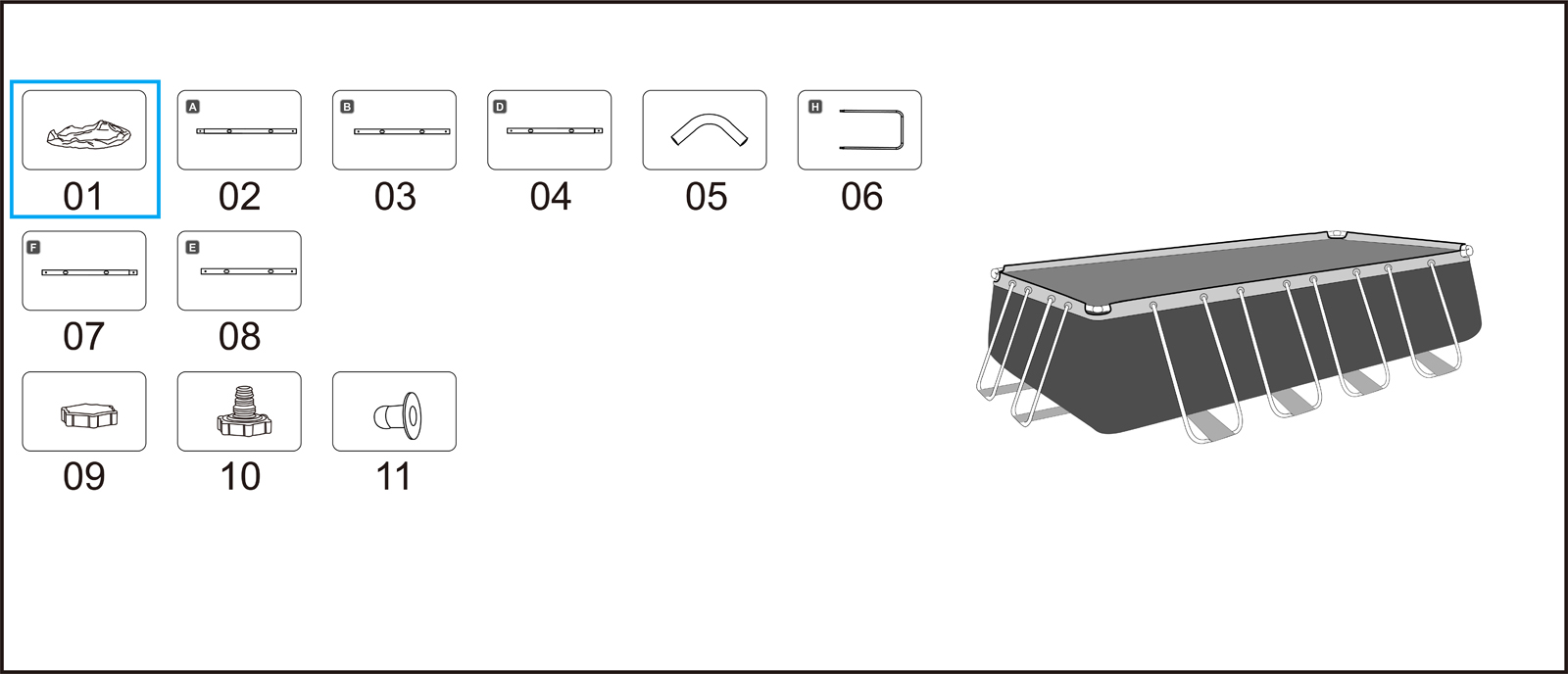 01

A
02

B
03

D
04

05

H
06

F
07

E
08

09

10

11