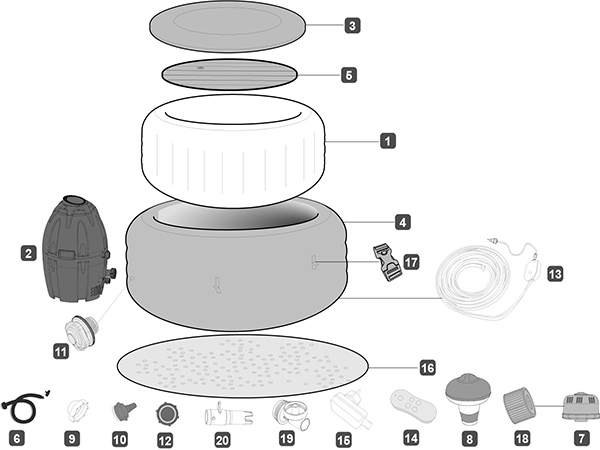 3
5
1
4
2
17
13
11
16
6
9
10
12
20
19
15
14
8
18
7