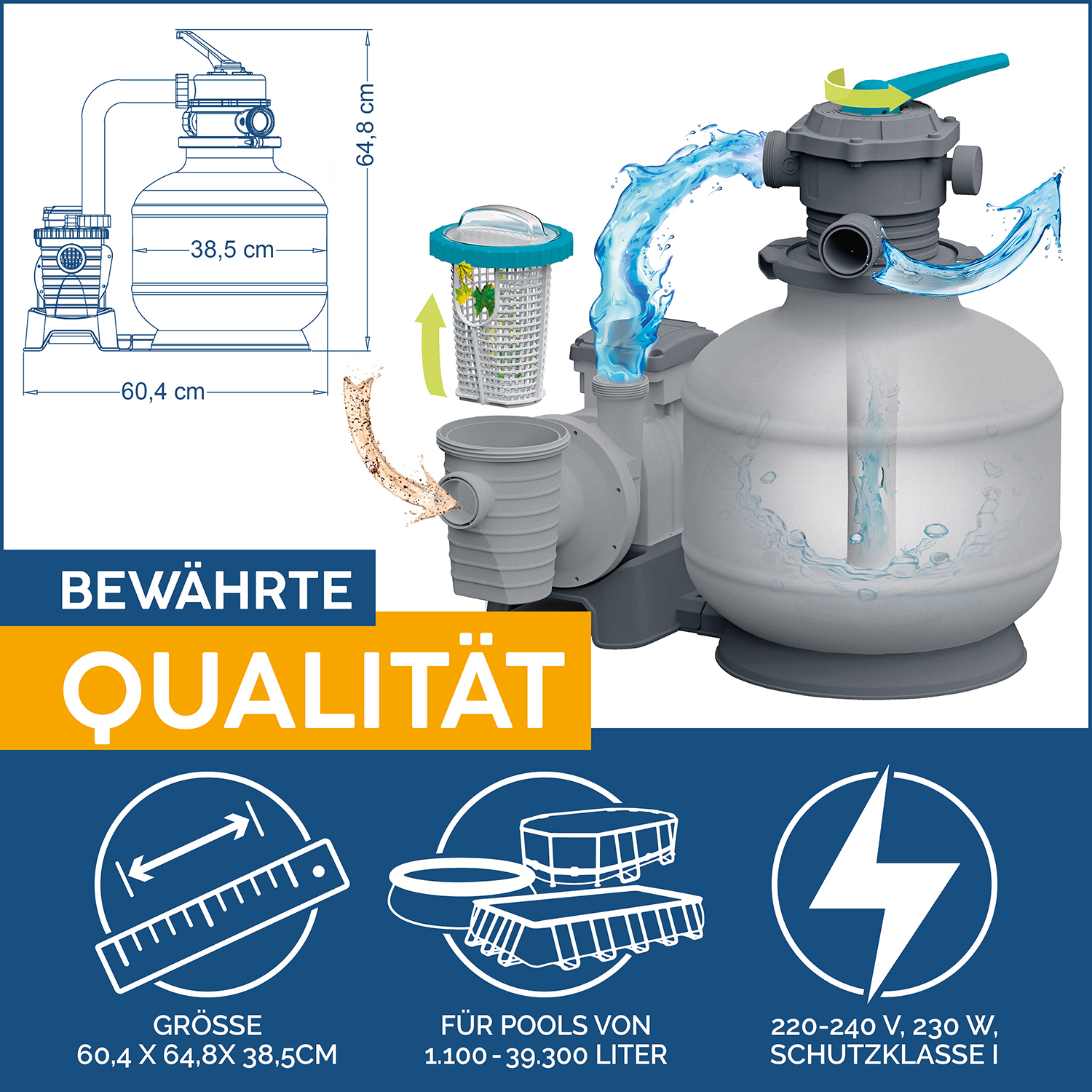 64,8 cm

38,5 cm

60,4 cm

BEWÄHRTE

QUALITÄT

GRÖSSE
60,4 X 64,8X 38,5CM

FÜR POOLS VON
1.100 - 39.300 LITER

220-240 V, 230 W,
SCHUTZKLASSE I