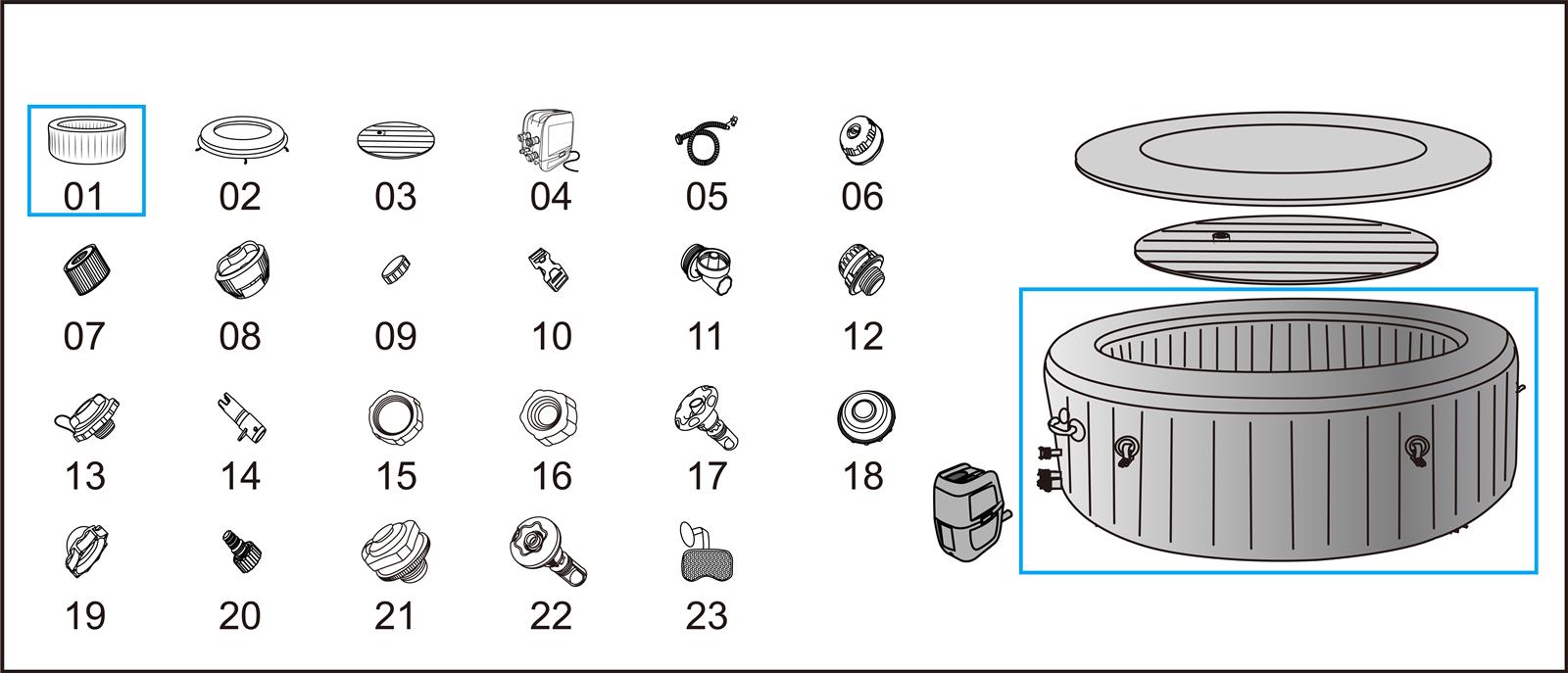 01 02 03 04 05 06

07 08 09 10 11 12

13 14 15 16 17 18

19 20 21 22 23