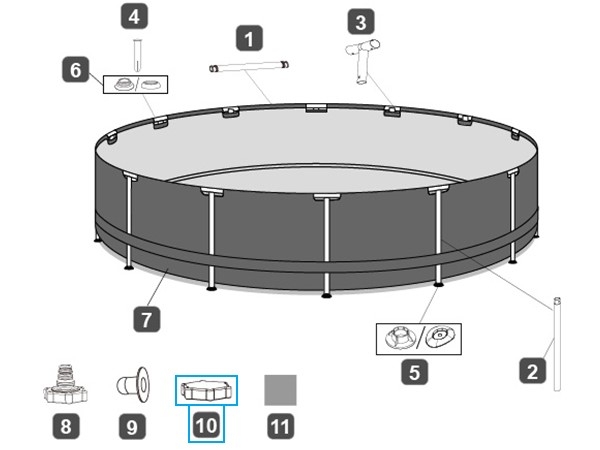 4
1
3
6
7
5
2
8
9
10
11