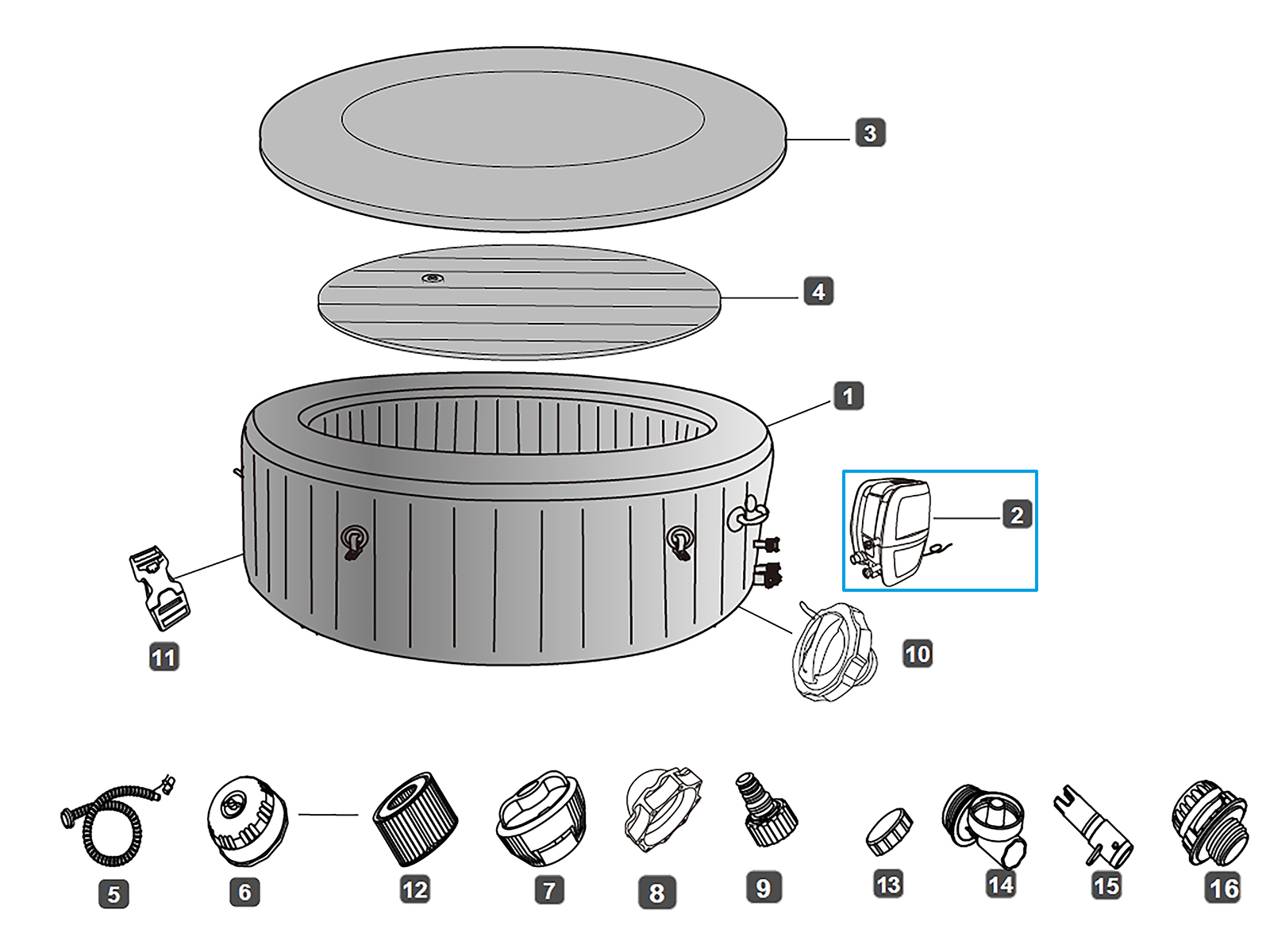 3
4
1
2
11
10
5
6
12
7
8
9
13
14
15
16