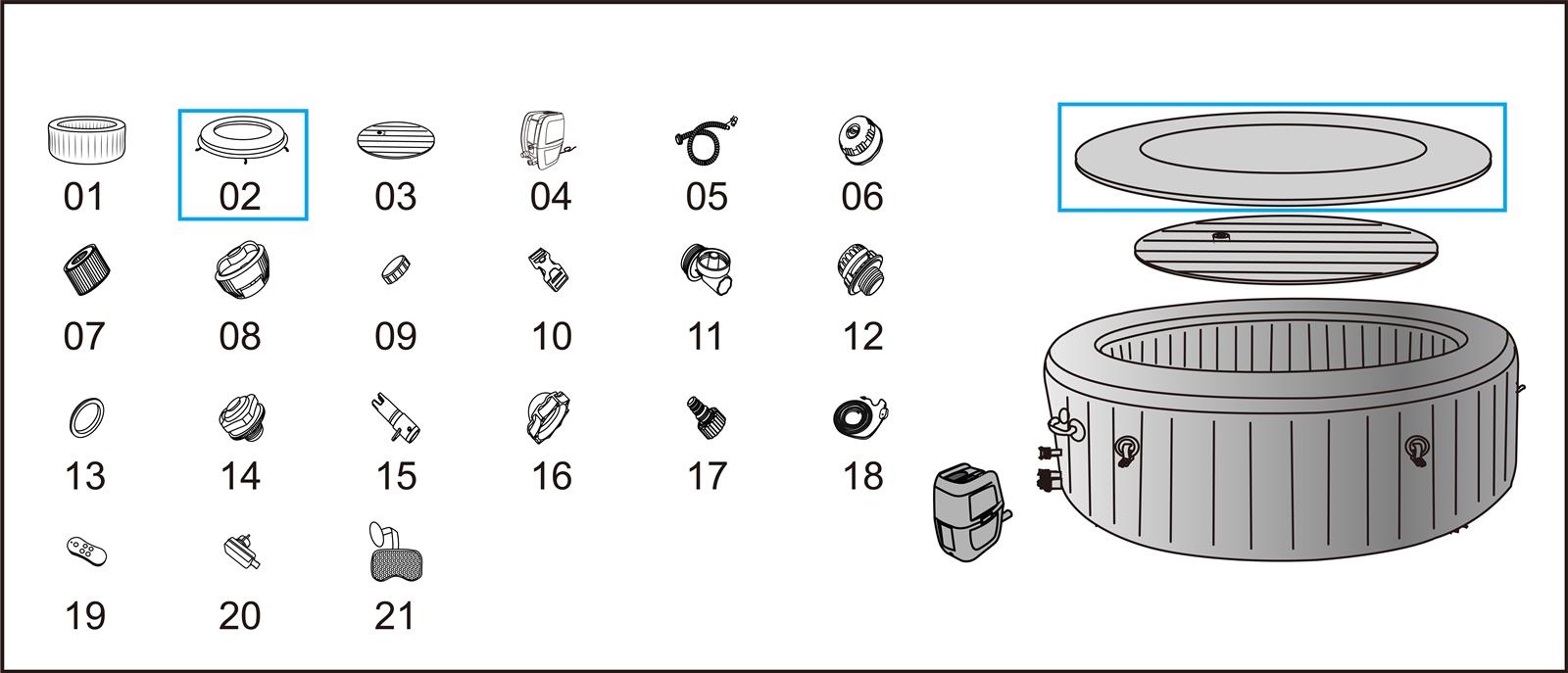 01 02 03 04 05 06
07 08 09 10 11 12
13 14 15 16 17 18
19 20 21